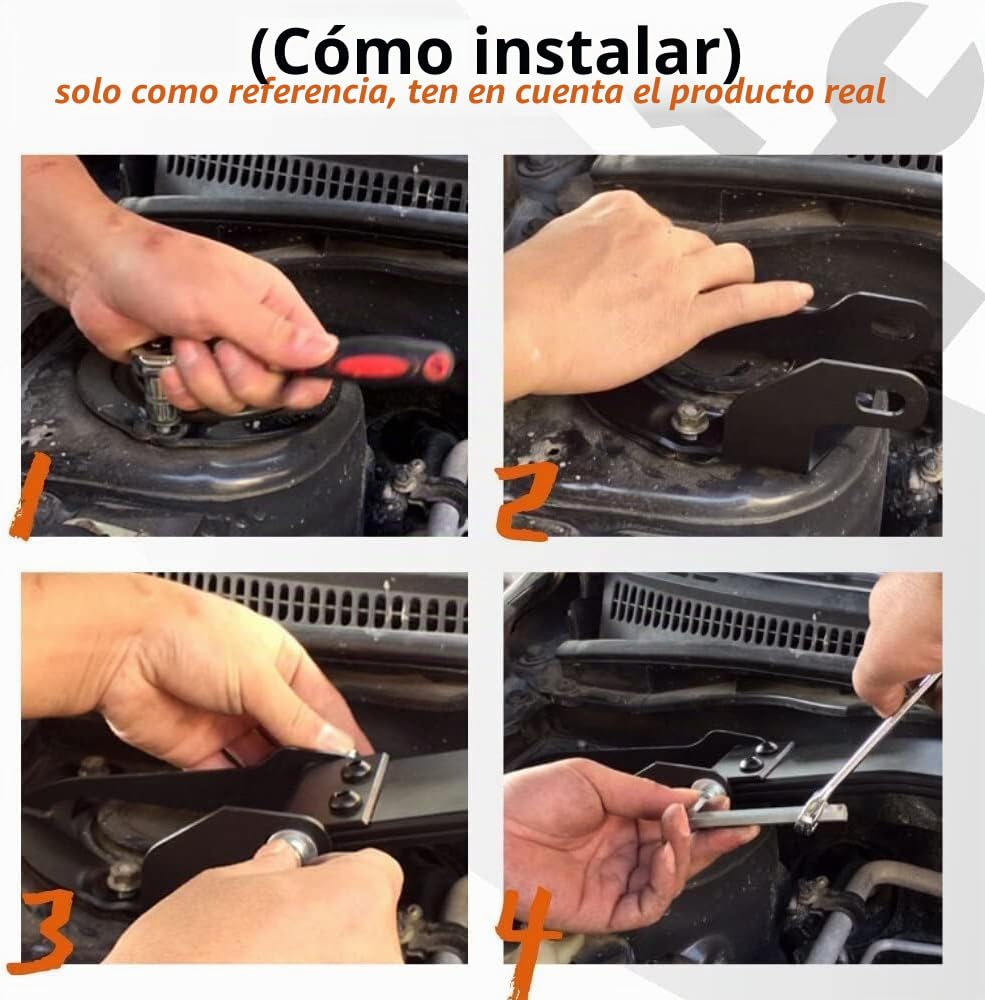 (Cómo instalar)
solo como referencia, ten en cuenta el producto real

1

2

3

4