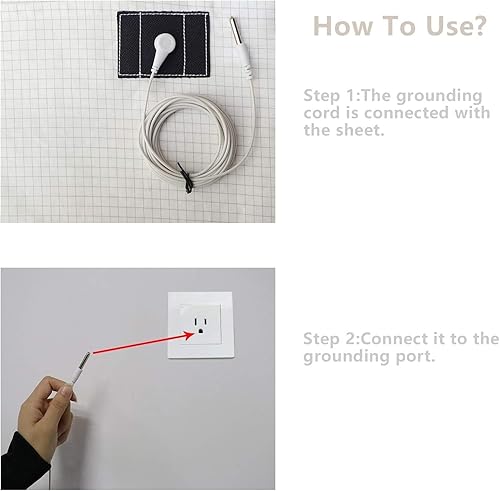 How To Use?

Step 1:The grounding cord is connected with the sheet.

Step 2:Connect it to the grounding port.