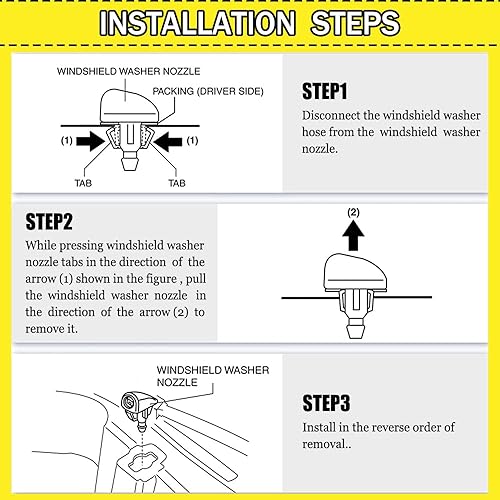 INSTALLATION STEPS

WINDSHIELD WASHER NOZZLE

PACKING (DRIVER SIDE)

(1)

(1)

TAB

TAB

STEP1

Disconnect the windshield washer hose from the windshield washer nozzle.

STEP2

While pressing windshield washer nozzle tabs in the direction of the arrow (1) shown in the figure , pull the windshield washer nozzle in the direction of the arrow (2) to remove it.

(2)

WINDSHIELD WASHER NOZZLE

STEP3

Install in the reverse order of removal..