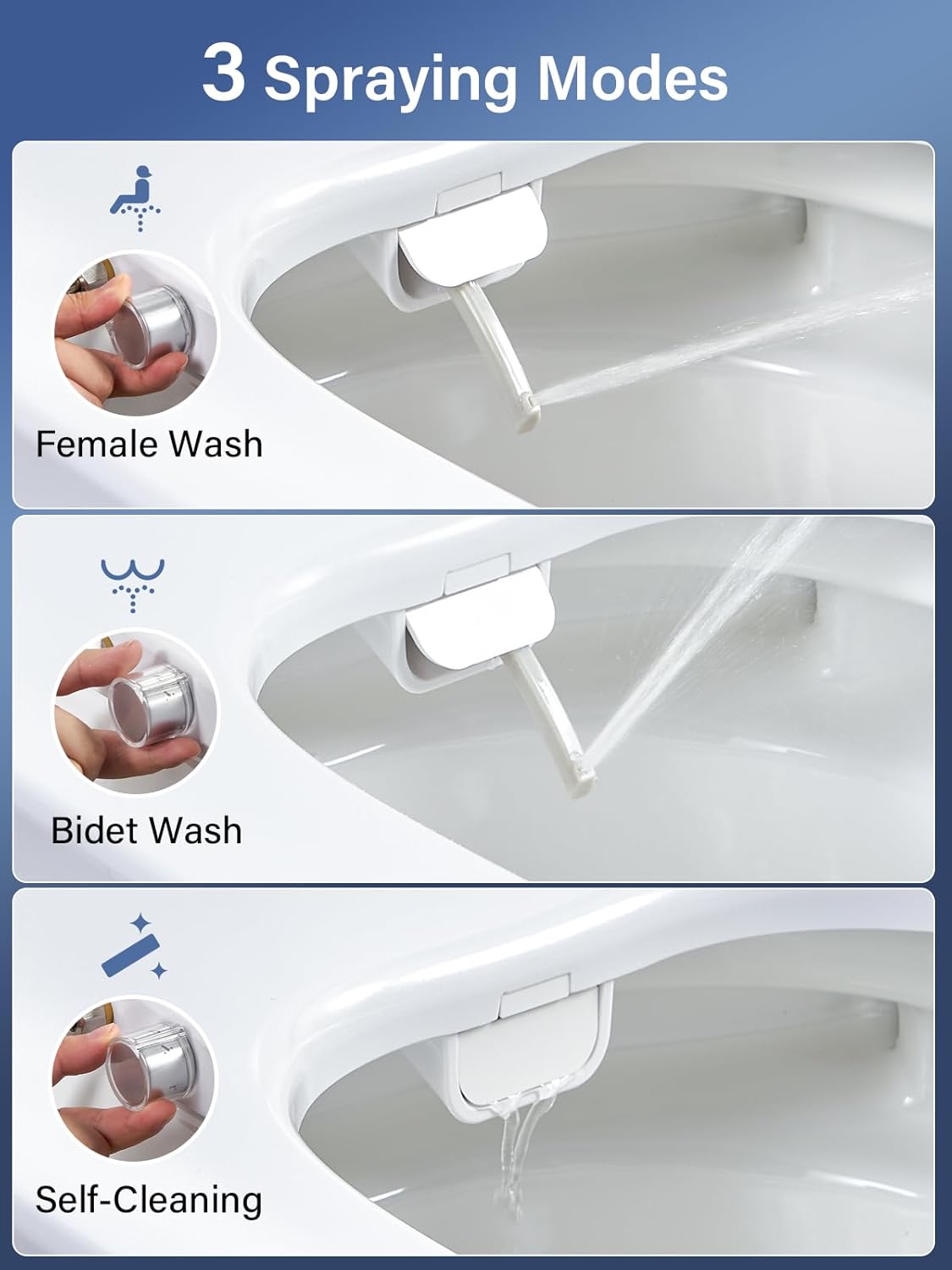 3 Spraying Modes

Female Wash

Bidet Wash

Self-Cleaning