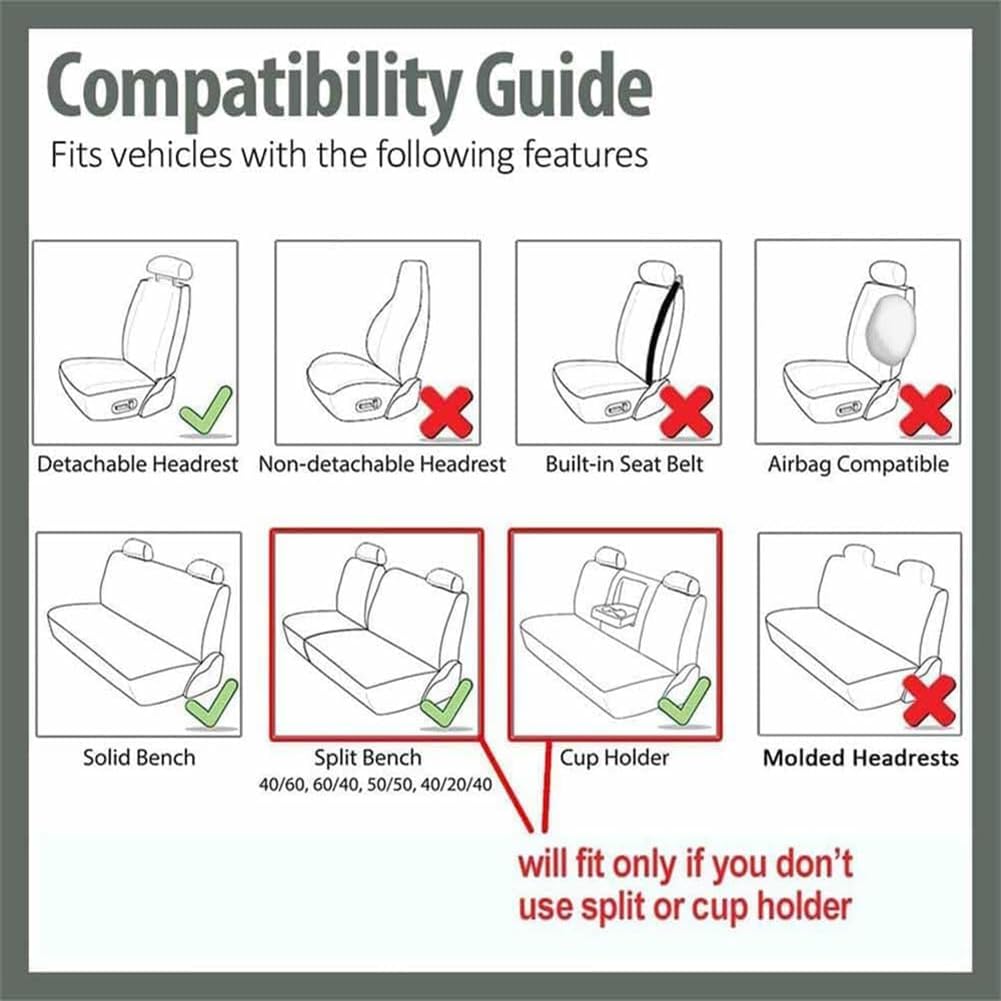 Compatibility Guide

Fits vehicles with the following features

Detachable Headrest

Non-detachable Headrest

Built-in Seat Belt

Airbag Compatible

Solid Bench

Split Bench
40/60, 60/40, 50/50, 40/20/40

Cup Holder

Molded Headrests

will fit only if you don't use split or cup holder