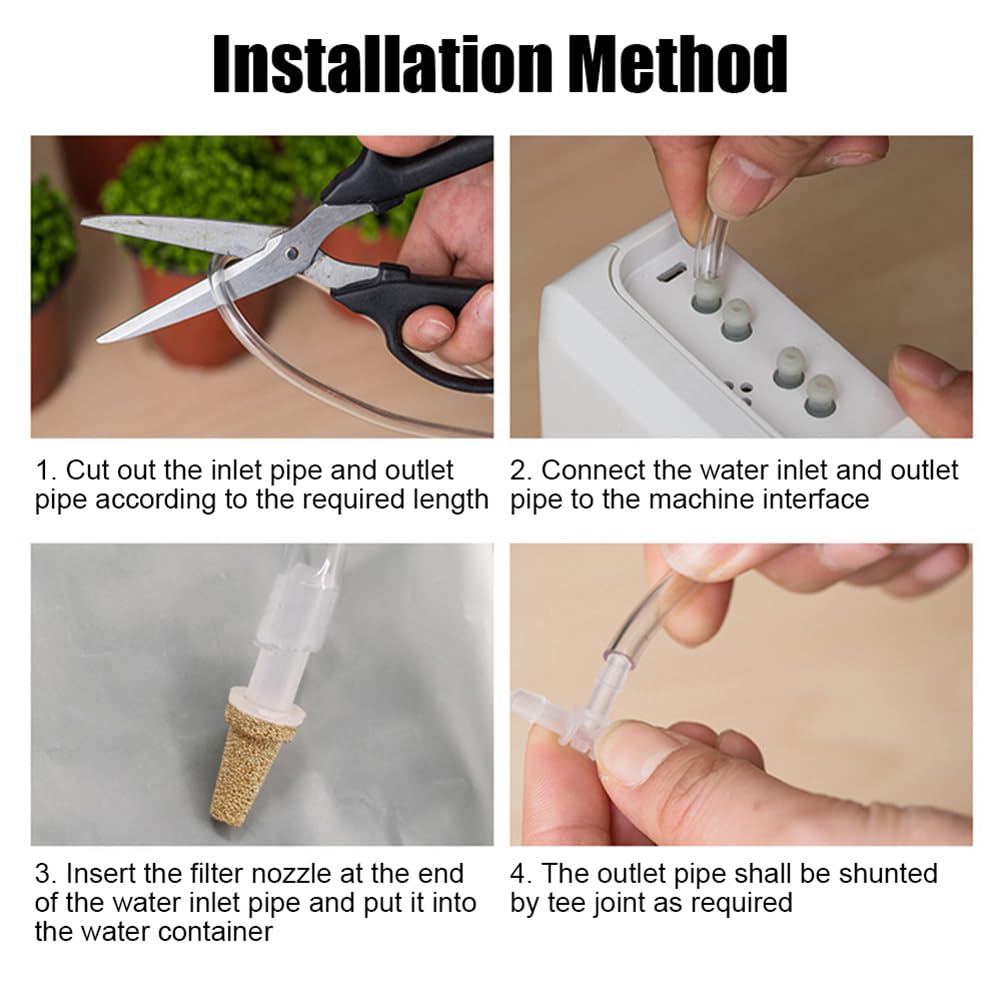 Installation Method

1. Cut out the inlet pipe and outlet pipe according to the required length

2. Connect the water inlet and outlet pipe to the machine interface

3. Insert the filter nozzle at the end of the water inlet pipe and put it into the water container

4. The outlet pipe shall be shunted by tee joint as required