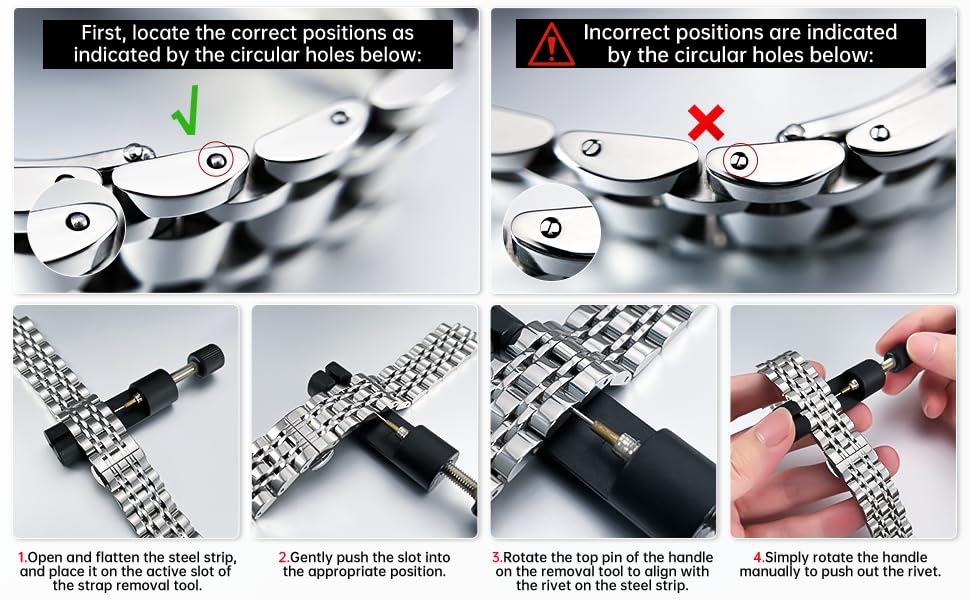 First, locate the correct positions as indicated by the circular holes below:

Incorrect positions are indicated by the circular holes below:

1.Open and flatten the steel strip, and place it on the active slot of the strap removal tool.

2.Gently push the slot into the appropriate position.

3.Rotate the top pin of the handle on the removal tool to align with the rivet on the steel strip.

4.Simply rotate the handle manually to push out the rivet.