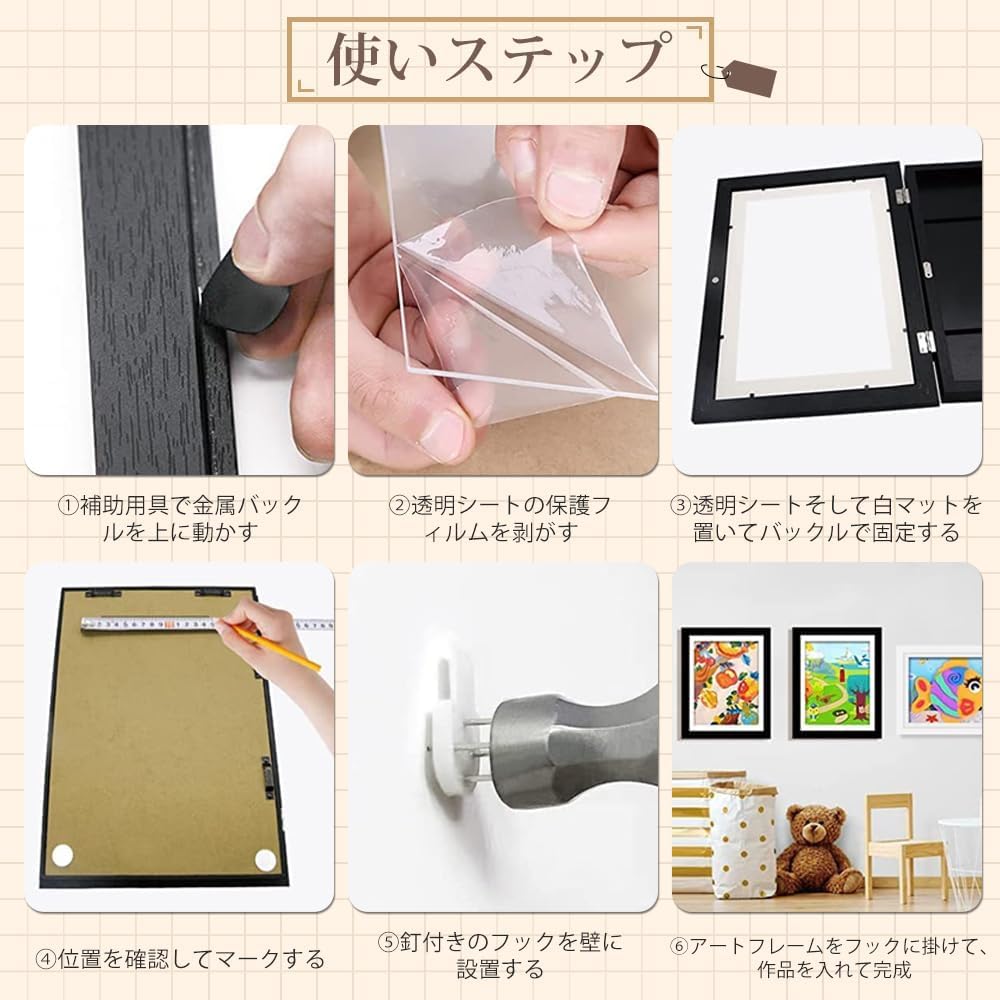 使いステップ

①補助用具で金属バックルを上に動かす

②透明シートの保護フィルムを剥がす

③透明シートそして白マットを置いてバックルで固定する

④位置を確認してマークする

⑤釘付きのフックを壁に設置する

⑥アートフレームをフックに掛けて、作品を入れて完成