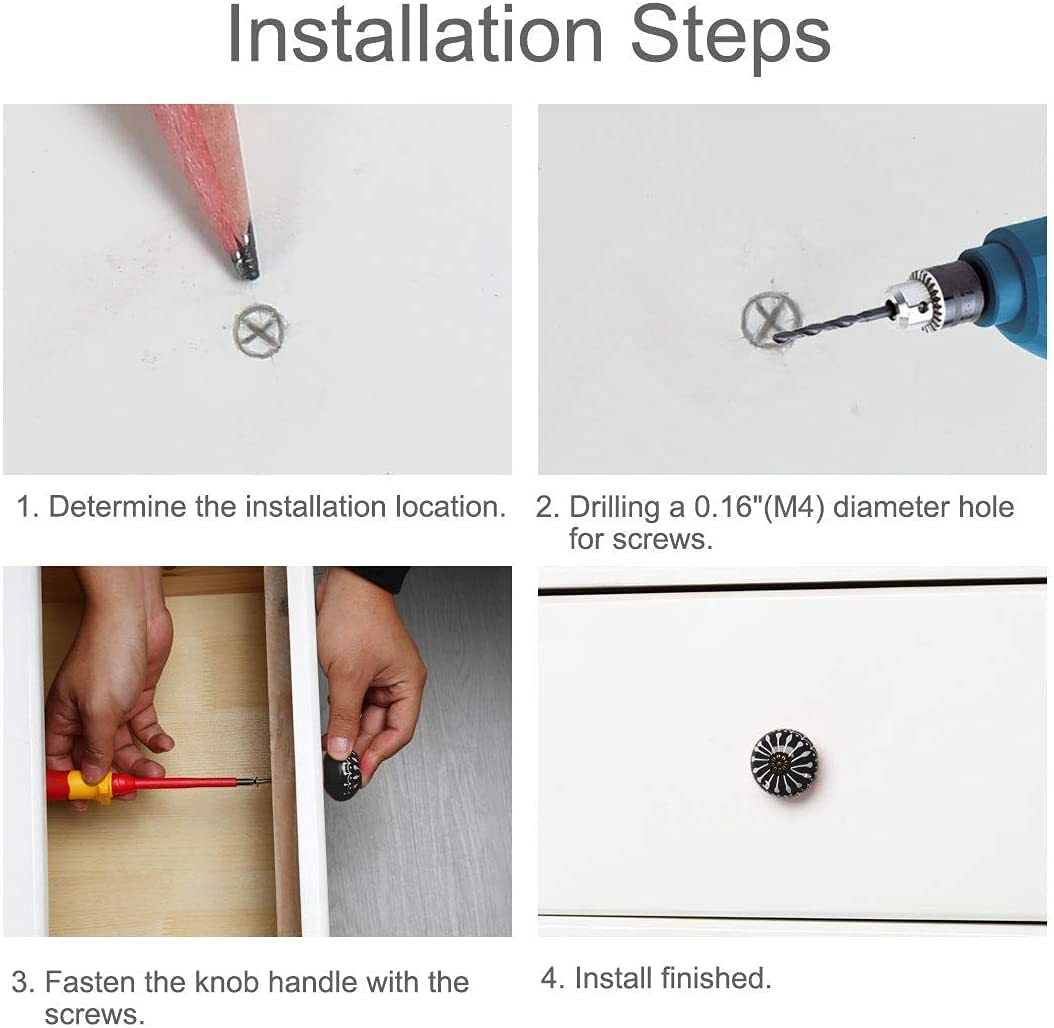 Installation Steps

1. Determine the installation location.

2. Drilling a 0.16"(M4) diameter hole for screws.

3. Fasten the knob handle with the screws.

4. Install finished.