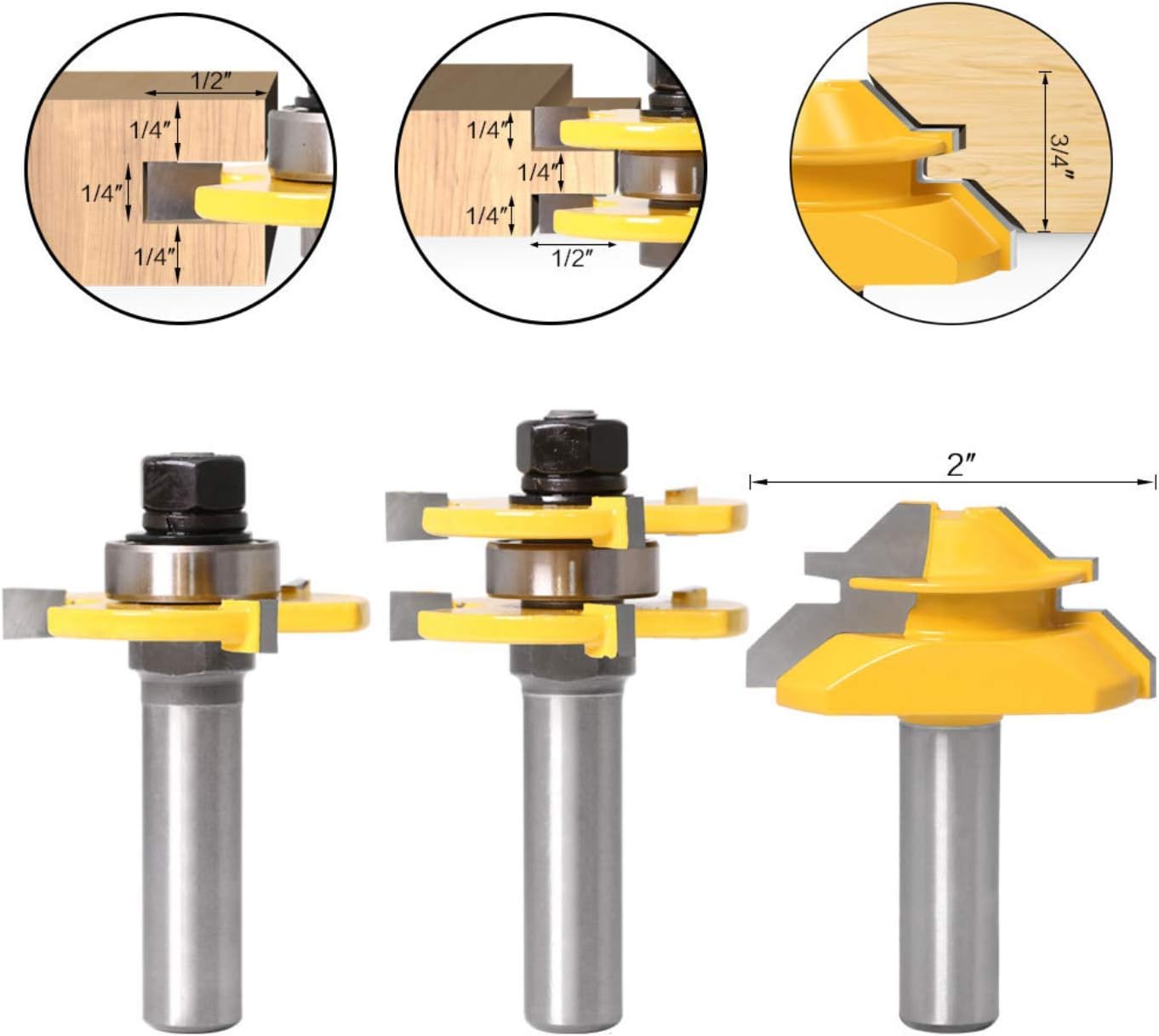 1/2″
1/4″
1/4″
1/4″

1/4″
1/4″
1/4″
1/2″

3/4″

2″