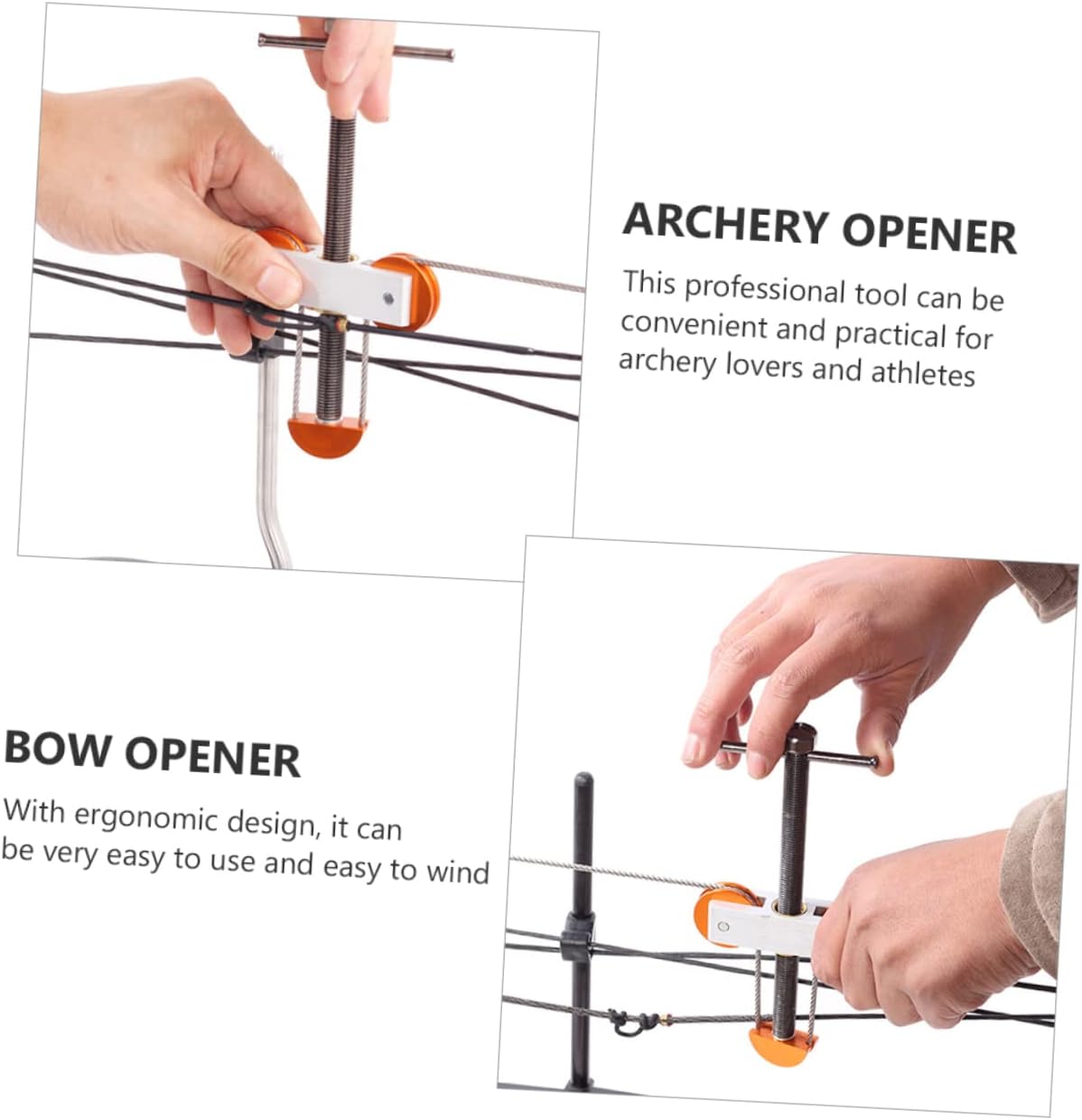 ARCHERY OPENER

This professional tool can be convenient and practical for archery lovers and athletes

BOW OPENER

With ergonomic design, it can be very easy to use and easy to wind