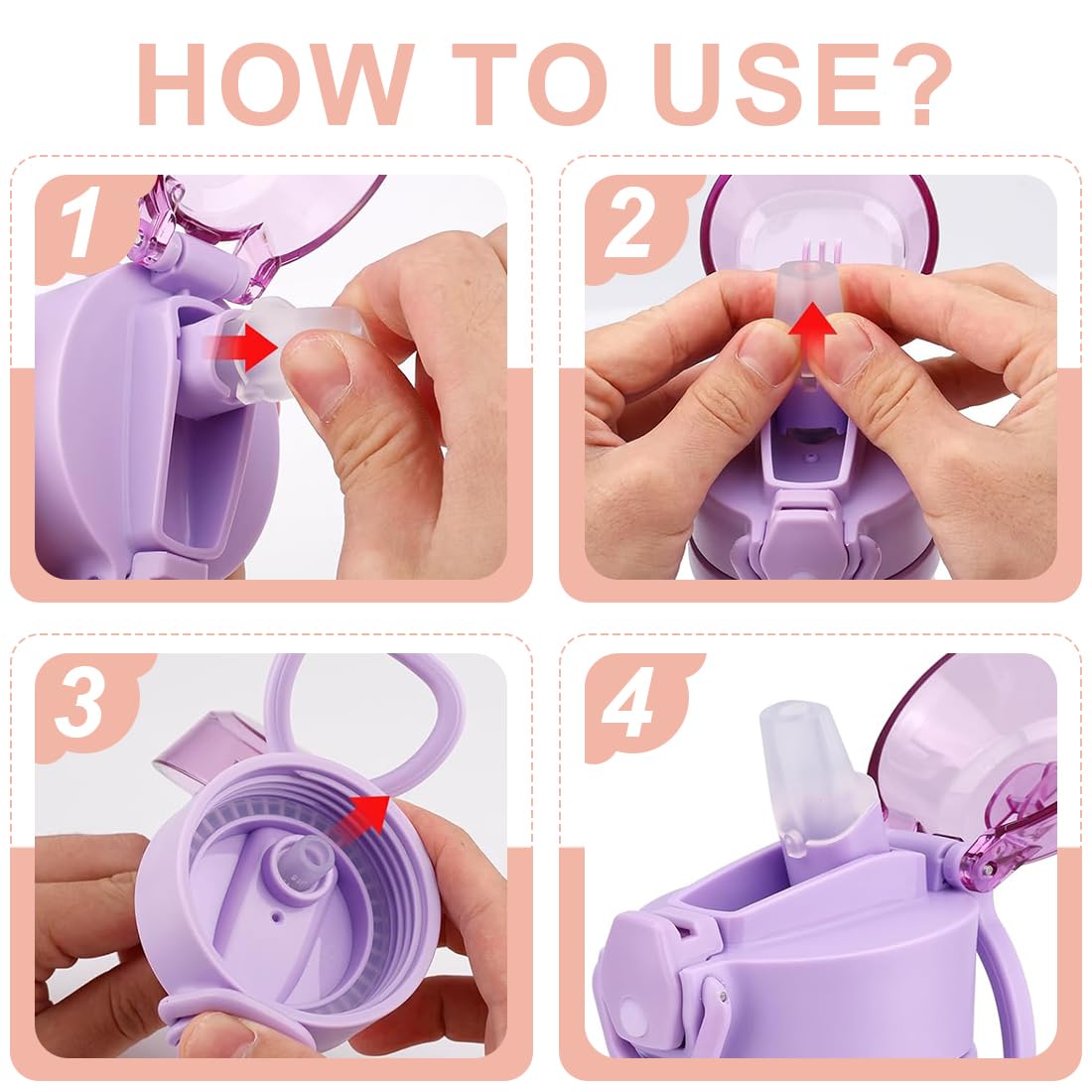 HOW TO USE?

1

2

3

4