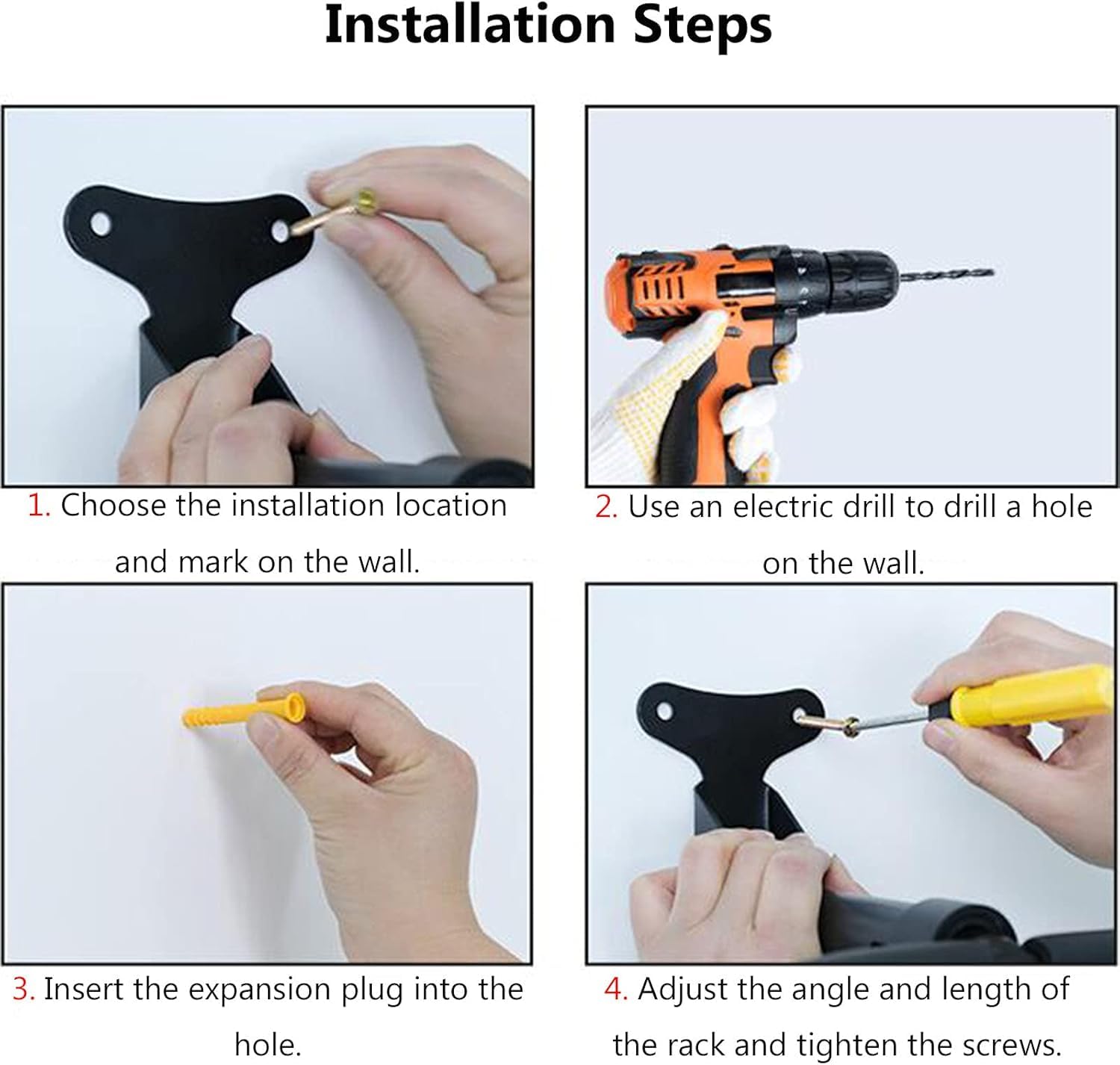 Installation Steps

1. Choose the installation location and mark on the wall.

2. Use an electric drill to drill a hole on the wall.

3. Insert the expansion plug into the hole.

4. Adjust the angle and length of the rack and tighten the screws.