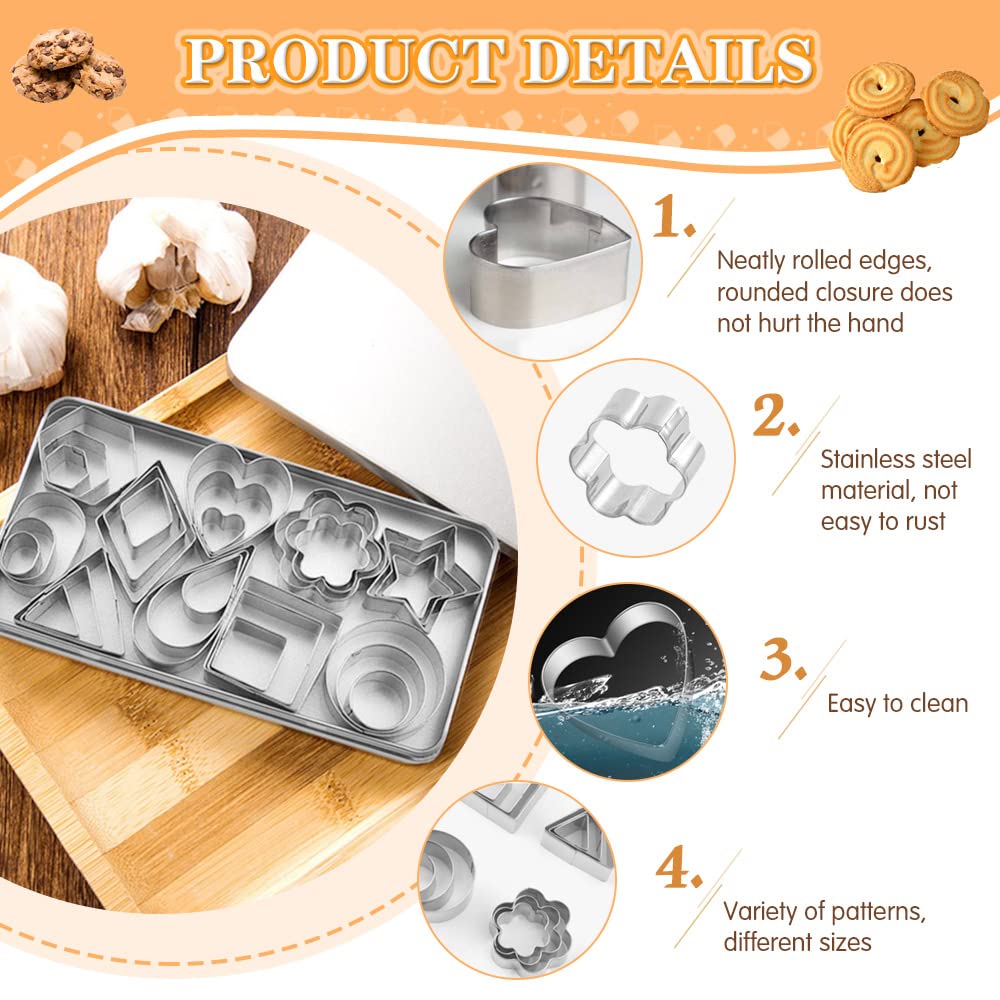 PRODUCT DETAILS

1.
Neatly rolled edges, rounded closure does not hurt the hand

2.
Stainless steel material, not easy to rust

3.
Easy to clean

4.
Variety of patterns, different sizes