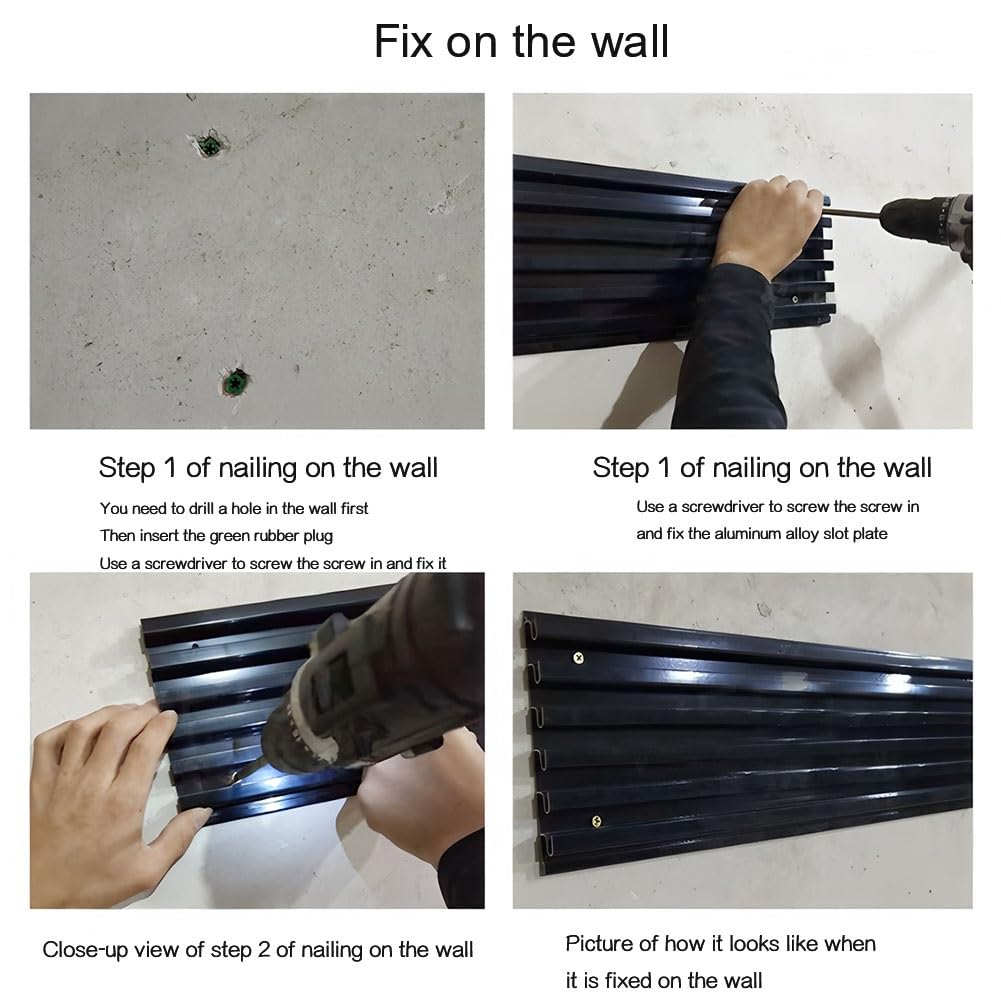 Fix on the wall

Step 1 of nailing on the wall

You need to drill a hole in the wall first
Then insert the green rubber plug
Use a screwdriver to screw the screw in and fix it

Step 1 of nailing on the wall

Use a screwdriver to screw the screw in
and fix the aluminum alloy slot plate

Close-up view of step 2 of nailing on the wall

Picture of how it looks like when
it is fixed on the wall