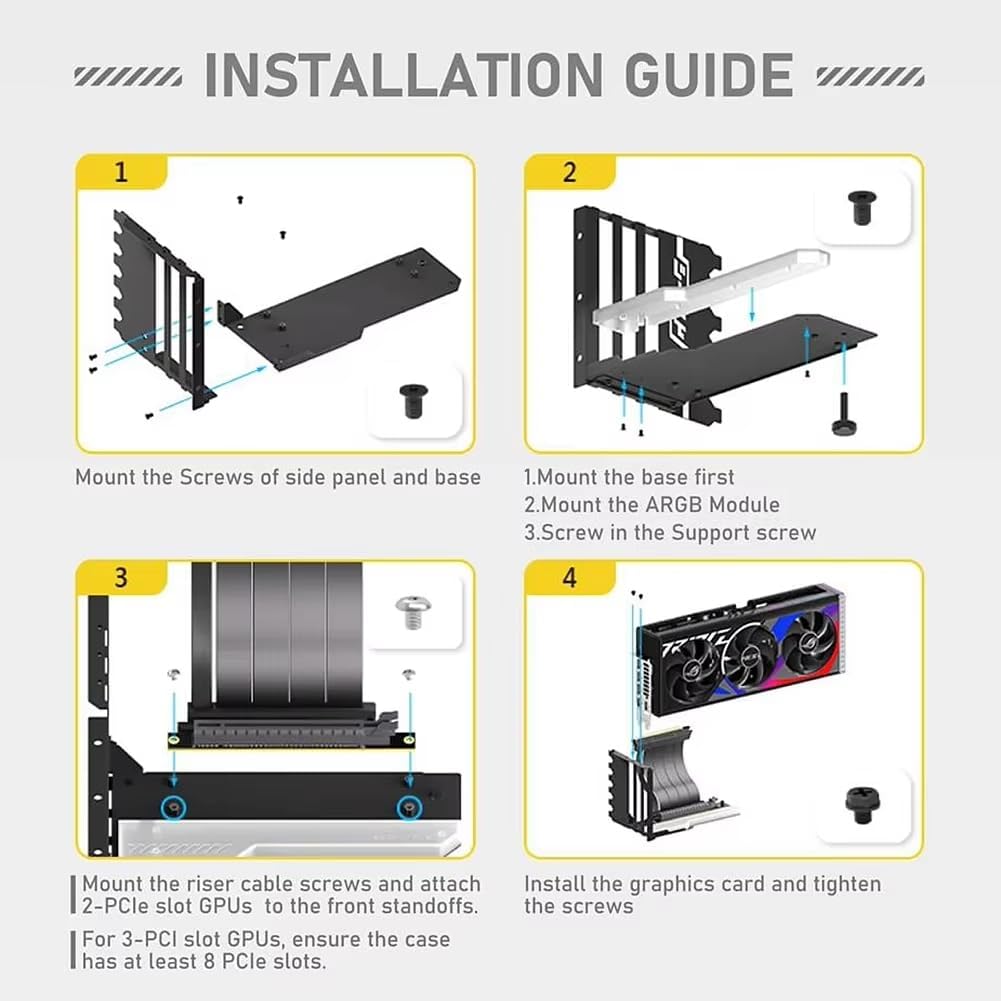 INSTALLATION GUIDE

1

Mount the Screws of side panel and base

2

1.Mount the base first
2.Mount the ARGB Module
3.Screw in the Support screw

3

Mount the riser cable screws and attach 2-PCIe slot GPUs to the front standoffs.

For 3-PCI slot GPUs, ensure the case has at least 8 PCIe slots.

4

Install the graphics card and tighten the screws