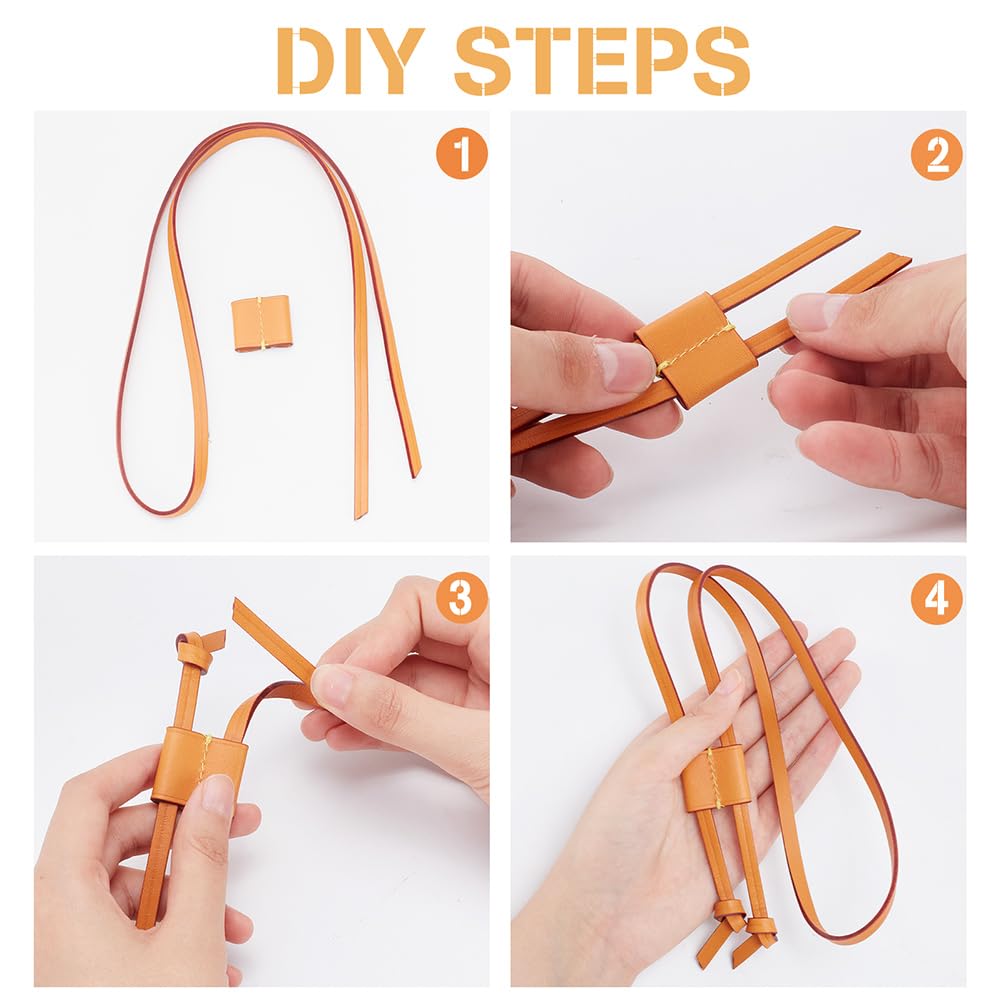 DIY STEPS

1

2

3

4