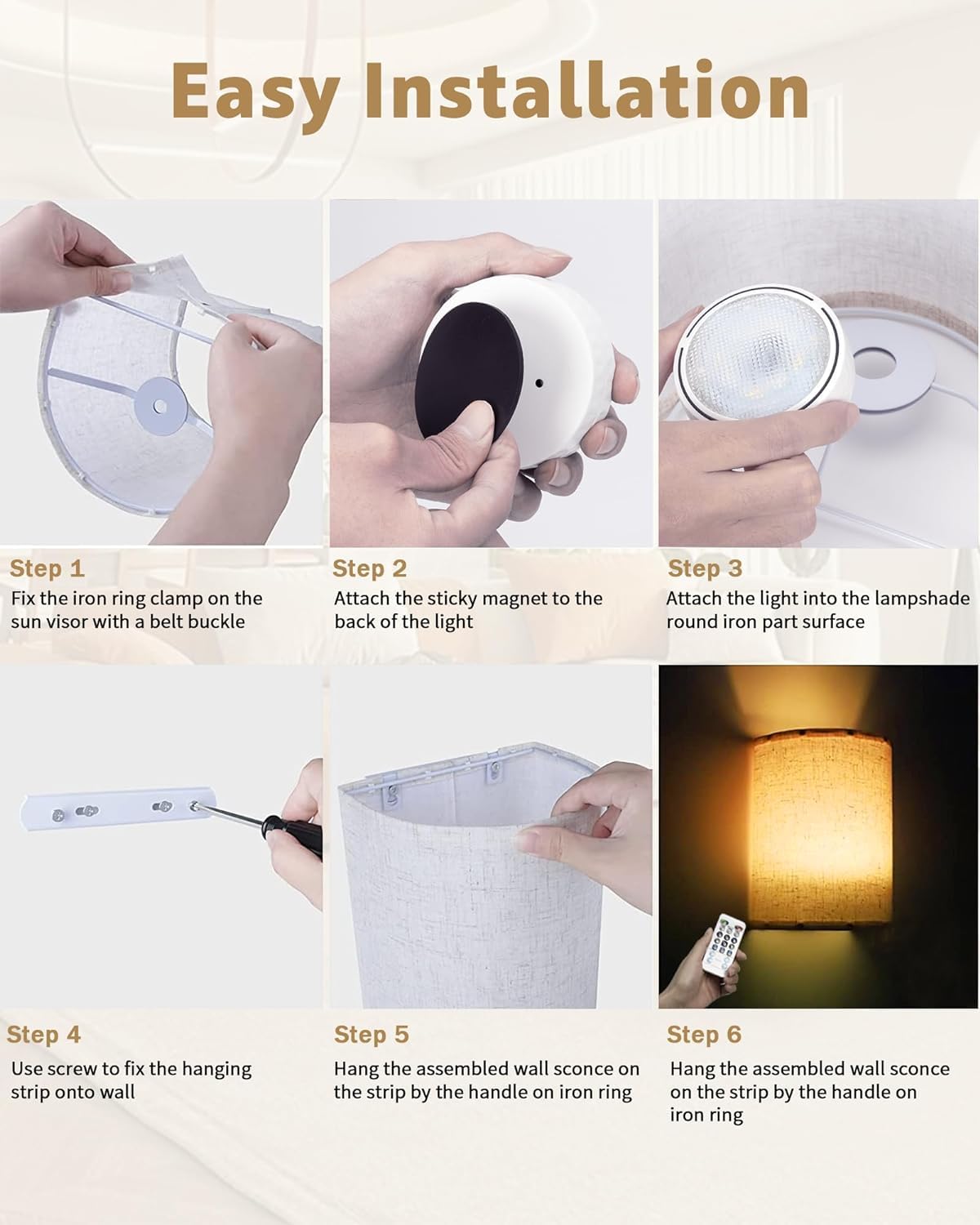 Easy Installation

Step 1
Fix the iron ring clamp on the sun visor with a belt buckle

Step 2
Attach the sticky magnet to the back of the light

Step 3
Attach the light into the lampshade round iron part surface

Step 4
Use screw to fix the hanging strip onto wall

Step 5
Hang the assembled wall sconce on the strip by the handle on iron ring

Step 6
Hang the assembled wall sconce on the strip by the handle on iron ring