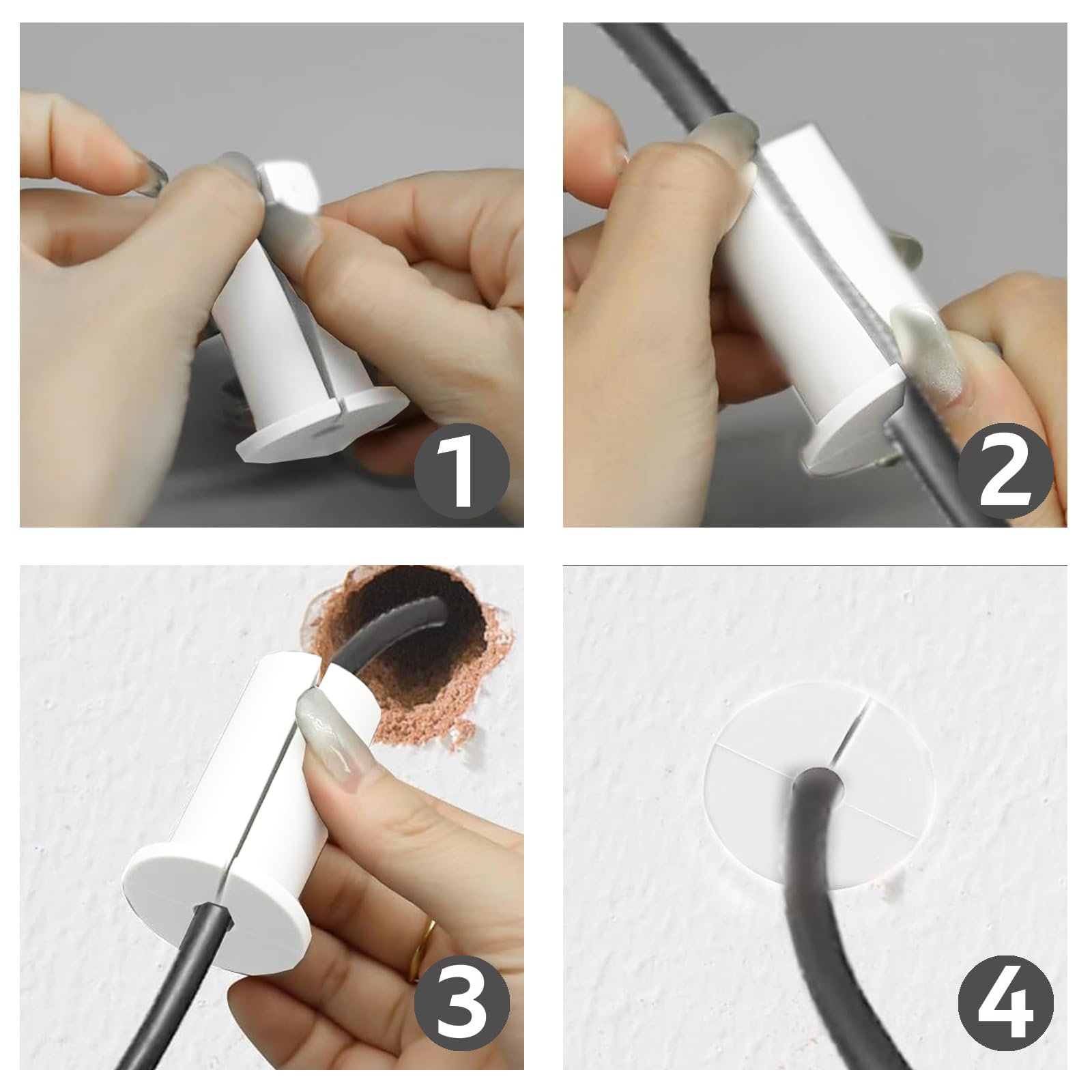 1

2

3

4