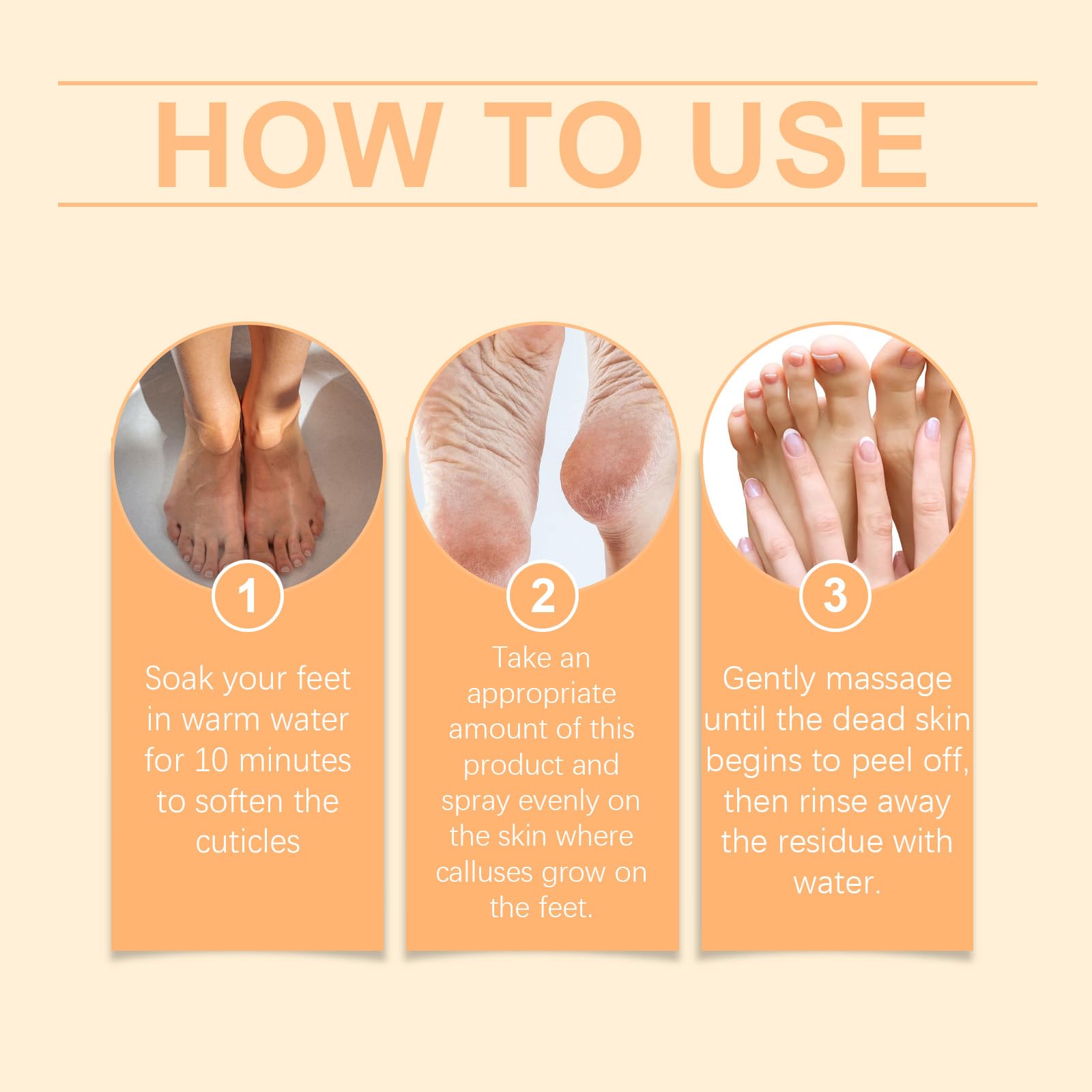 HOW TO USE

1

Soak your feet in warm water for 10 minutes to soften the cuticles

2

Take an appropriate amount of this product and spray evenly on the skin where calluses grow on the feet.

3

Gently massage until the dead skin begins to peel off, then rinse away the residue with water.