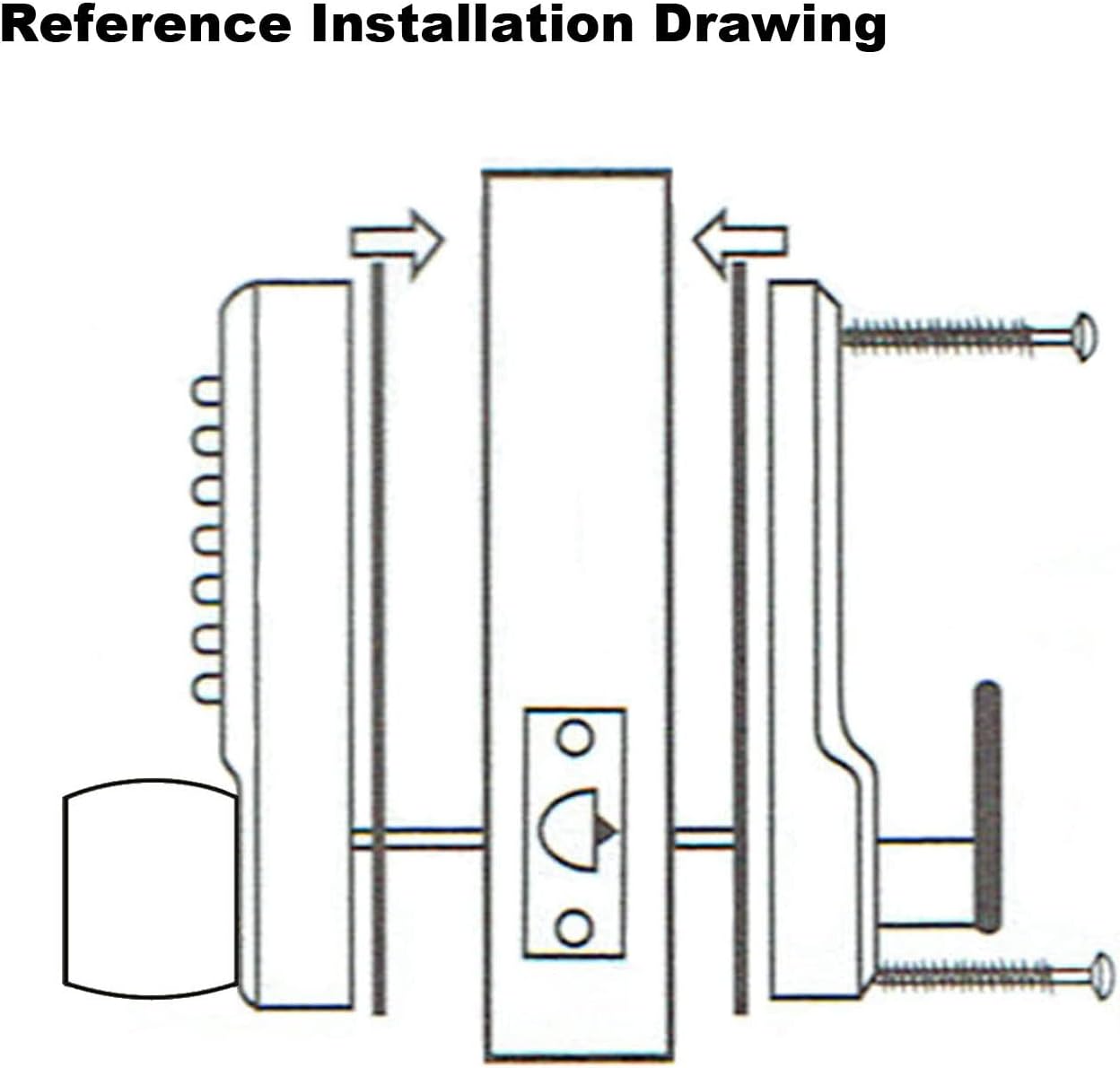 Reference Installation Drawing