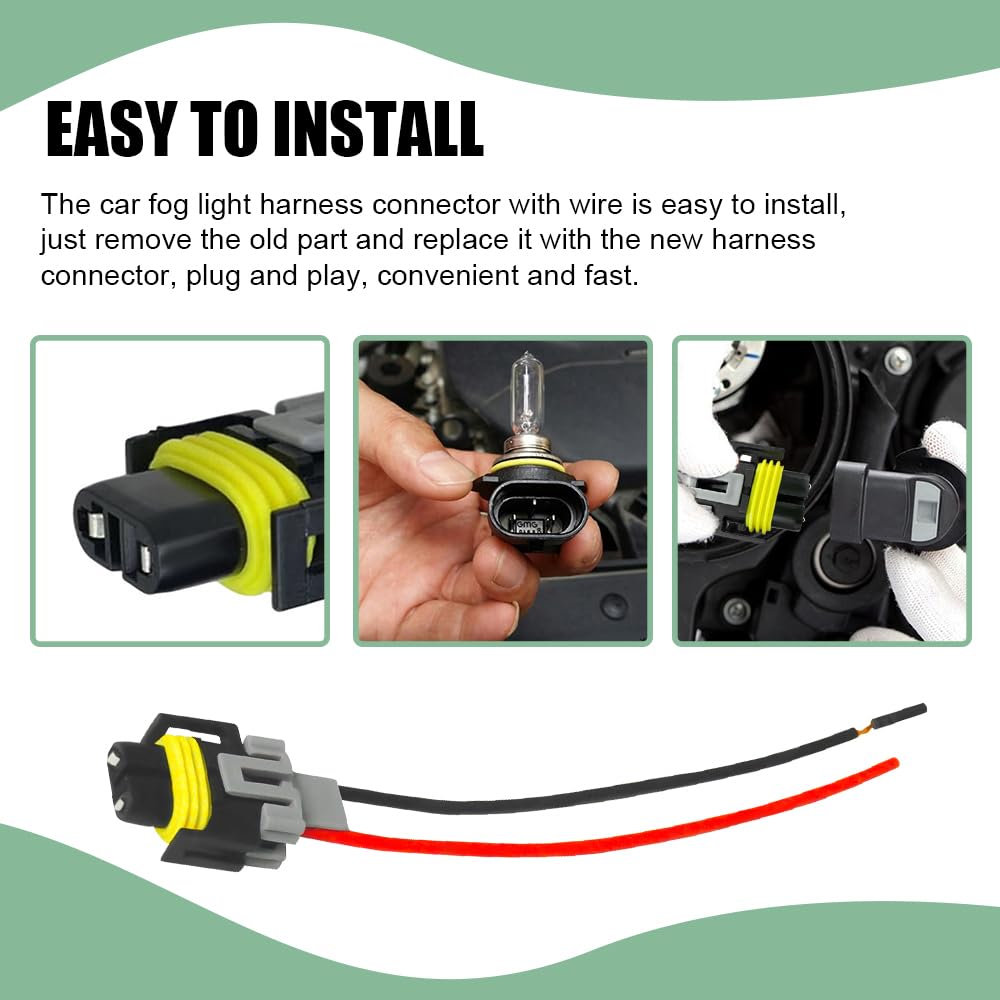 EASY TO INSTALL

The car fog light harness connector with wire is easy to install, just remove the old part and replace it with the new harness connector, plug and play, convenient and fast.