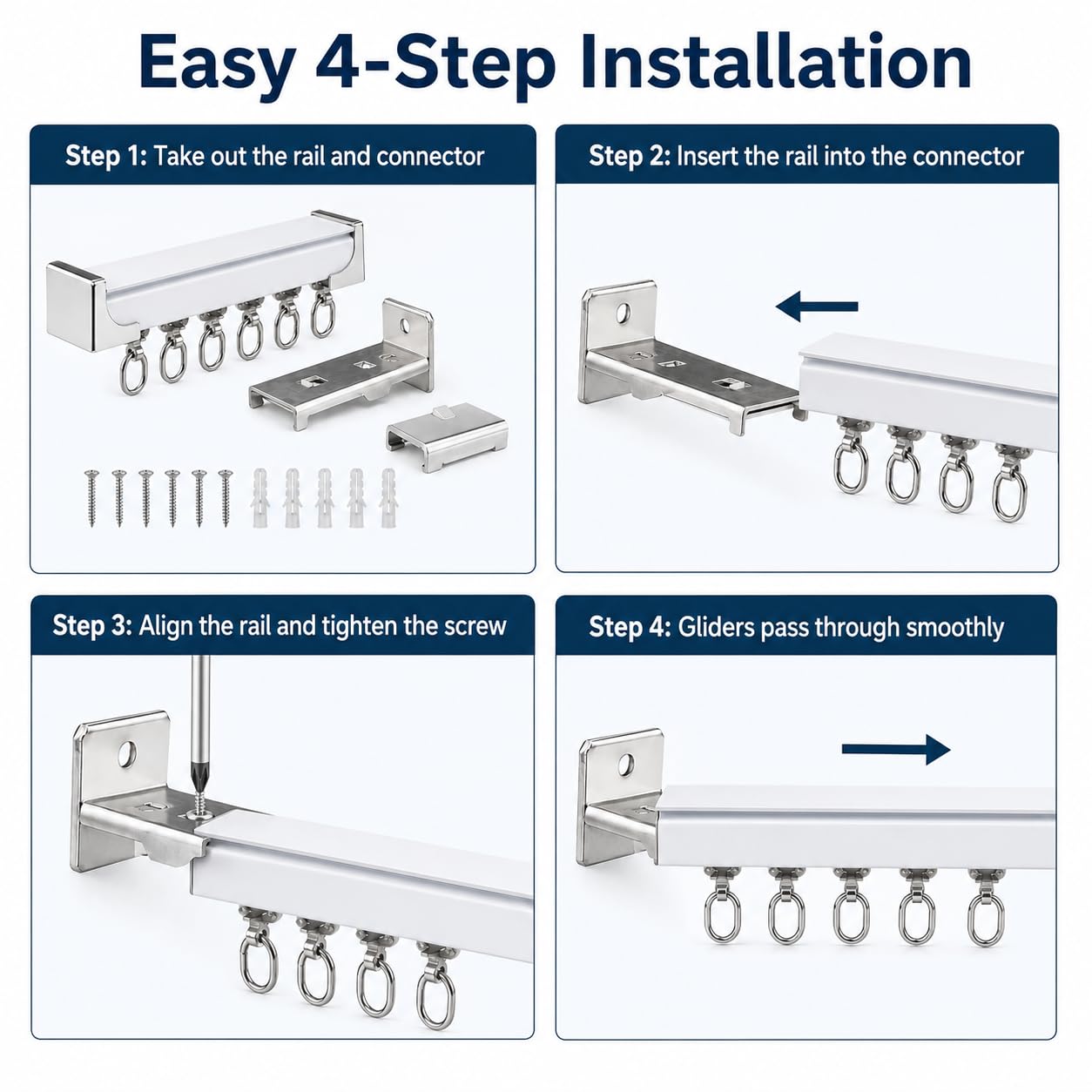 Easy 4-Step Installation

Step 1: Take out the rail and connector

Step 2: Insert the rail into the connector

Step 3: Align the rail and tighten the screw

Step 4: Gliders pass through smoothly