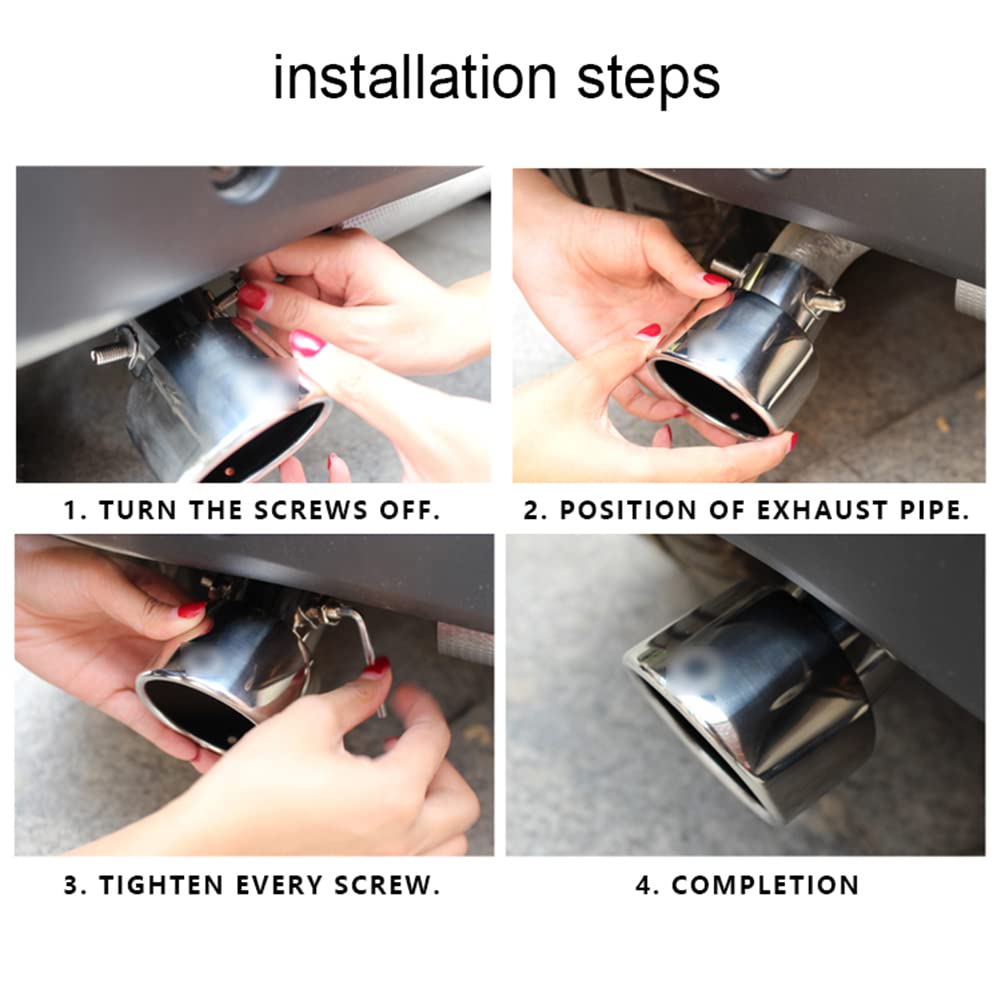 installation steps

1. TURN THE SCREWS OFF.

2. POSITION OF EXHAUST PIPE.

3. TIGHTEN EVERY SCREW.

4. COMPLETION