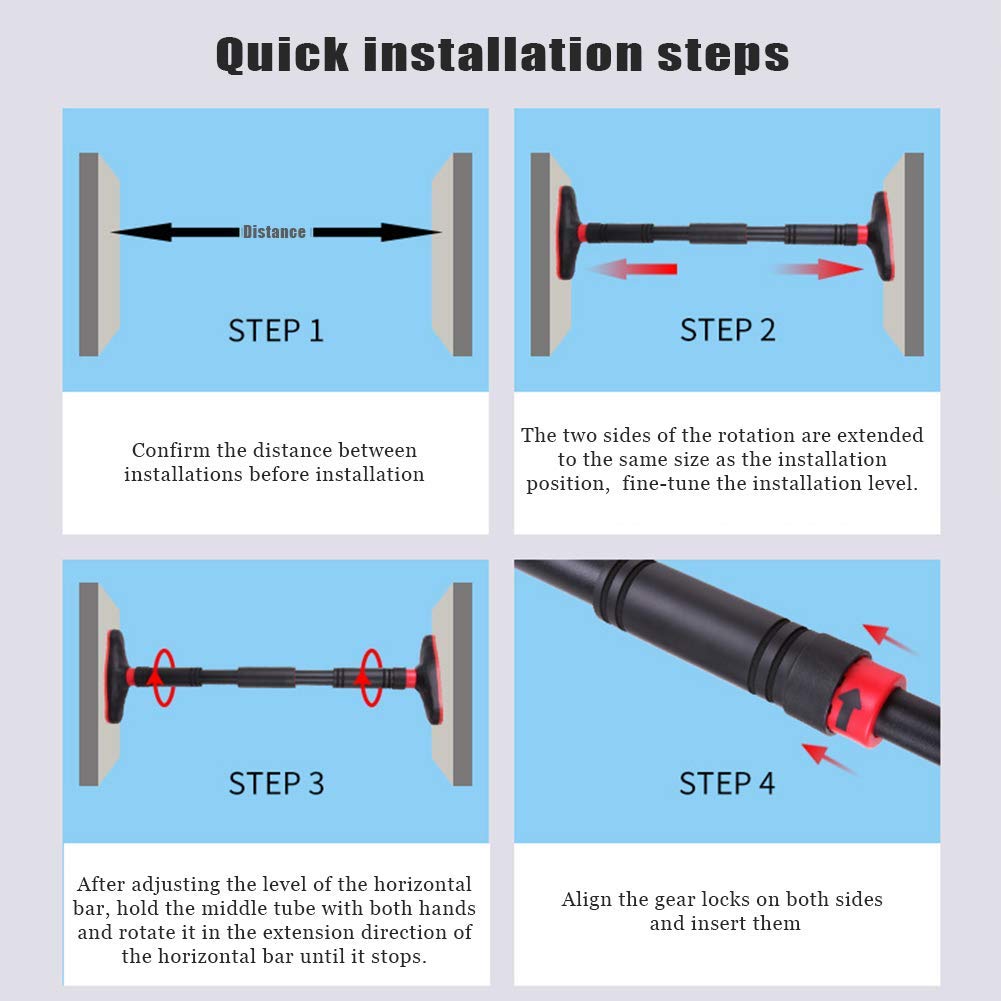 Quick installation steps

Distance

STEP 1

Confirm the distance between installations before installation

STEP 2

The two sides of the rotation are extended to the same size as the installation position, fine-tune the installation level.

STEP 3

After adjusting the level of the horizontal bar, hold the middle tube with both hands and rotate it in the extension direction of the horizontal bar until it stops.

STEP 4

Align the gear locks on both sides and insert them