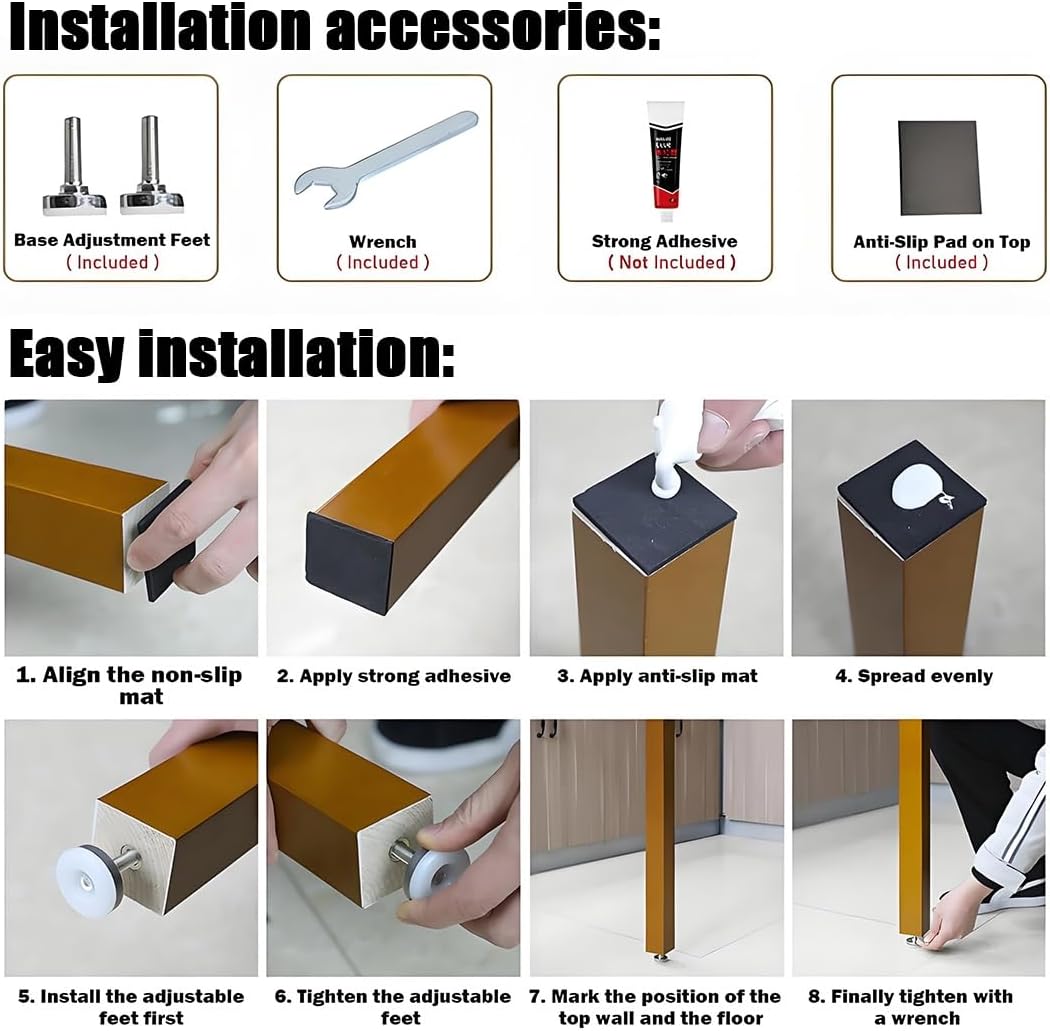 Installation accessories:

Base Adjustment Feet
( Included )

Wrench
( Included )

Strong Adhesive
( Not Included )

Anti-Slip Pad on Top
( Included )

Easy installation:

1. Align the non-slip mat

2. Apply strong adhesive

3. Apply anti-slip mat

4. Spread evenly

5. Install the adjustable feet first

6. Tighten the adjustable feet

7. Mark the position of the top wall and the floor

8. Finally tighten with a wrench