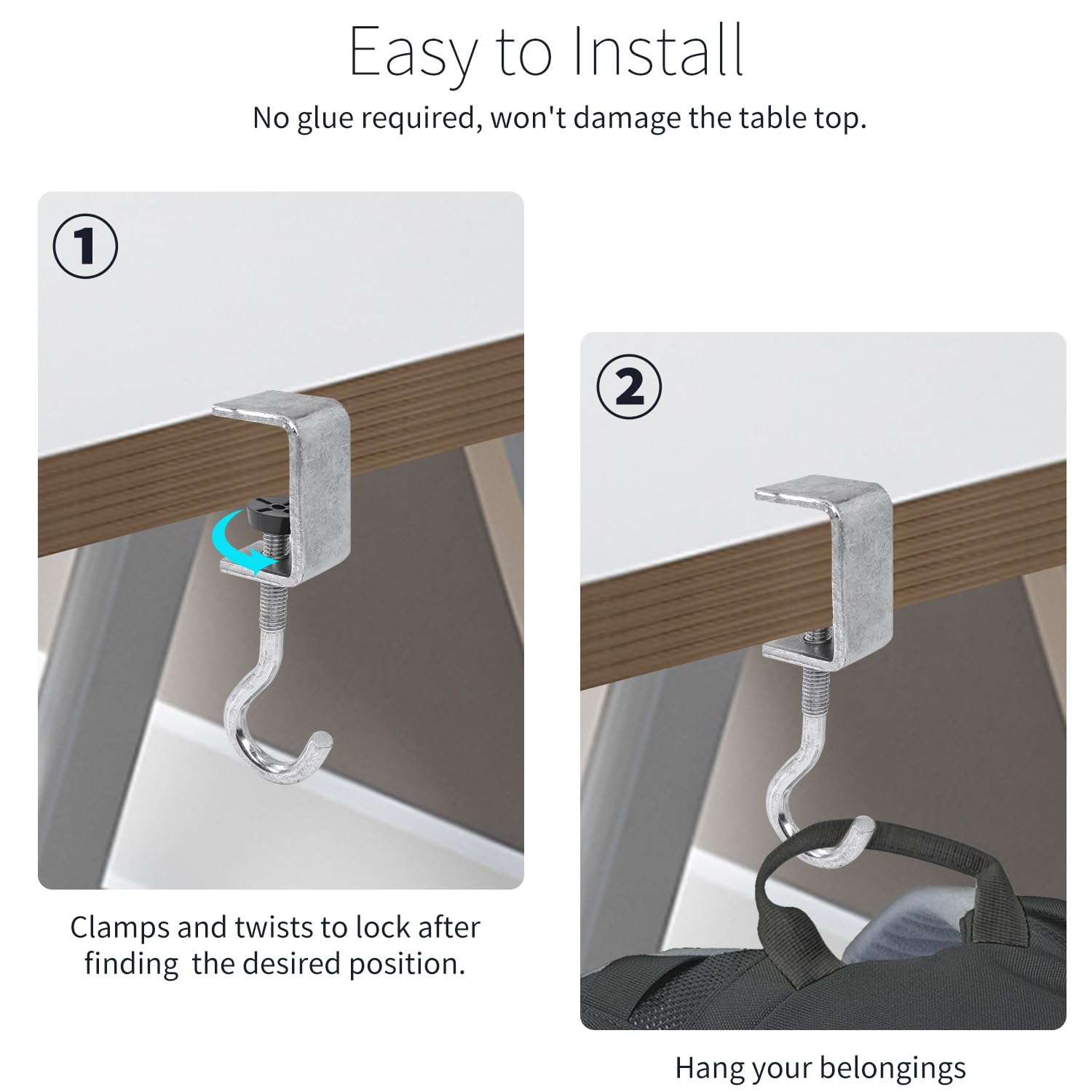 Easy to Install

No glue required, won't damage the table top.

①

Clamps and twists to lock after finding  the desired position.

②

Hang your belongings