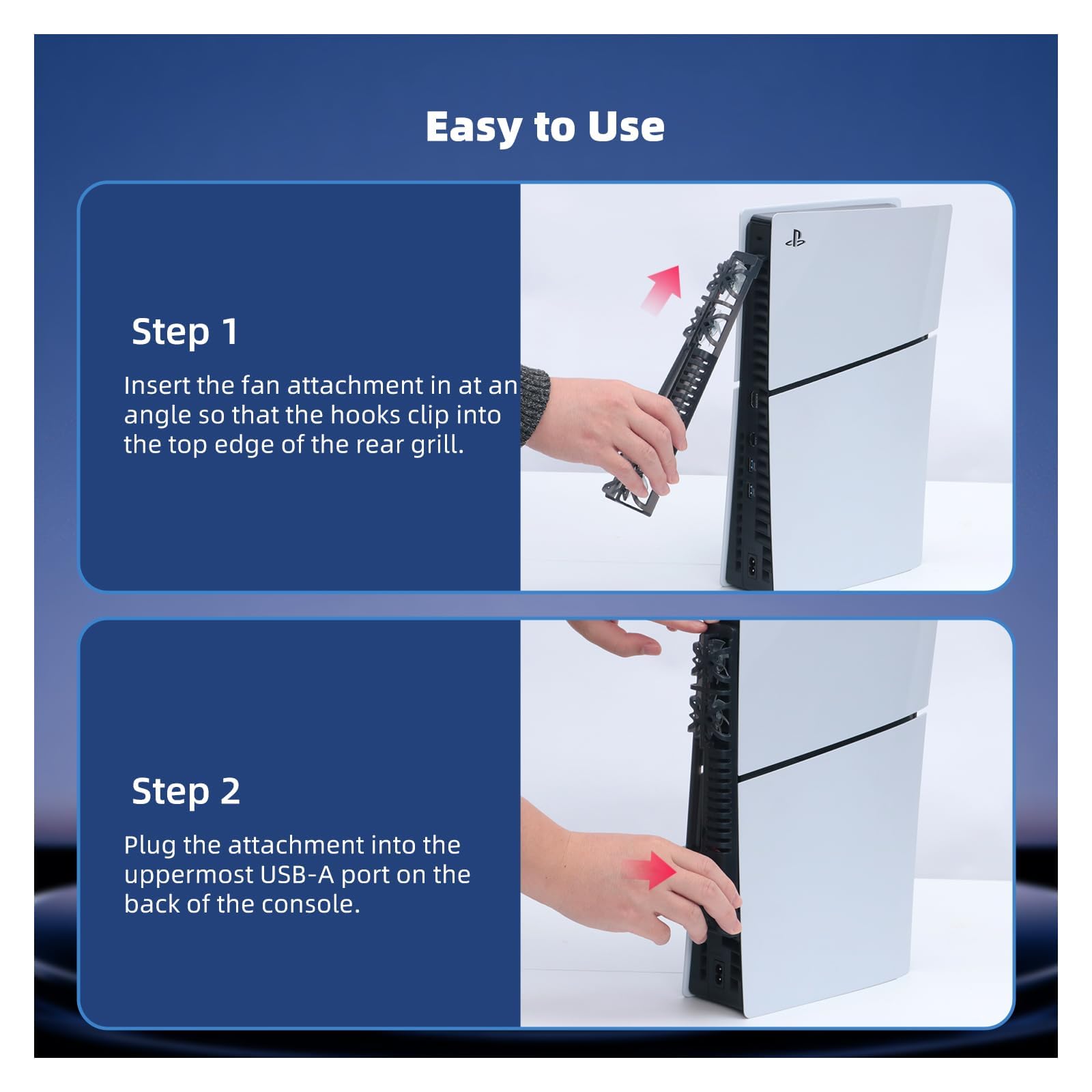 Easy to Use

Step 1

Insert the fan attachment in at an angle so that the hooks clip into the top edge of the rear grill.

Step 2

Plug the attachment into the uppermost USB-A port on the back of the console.