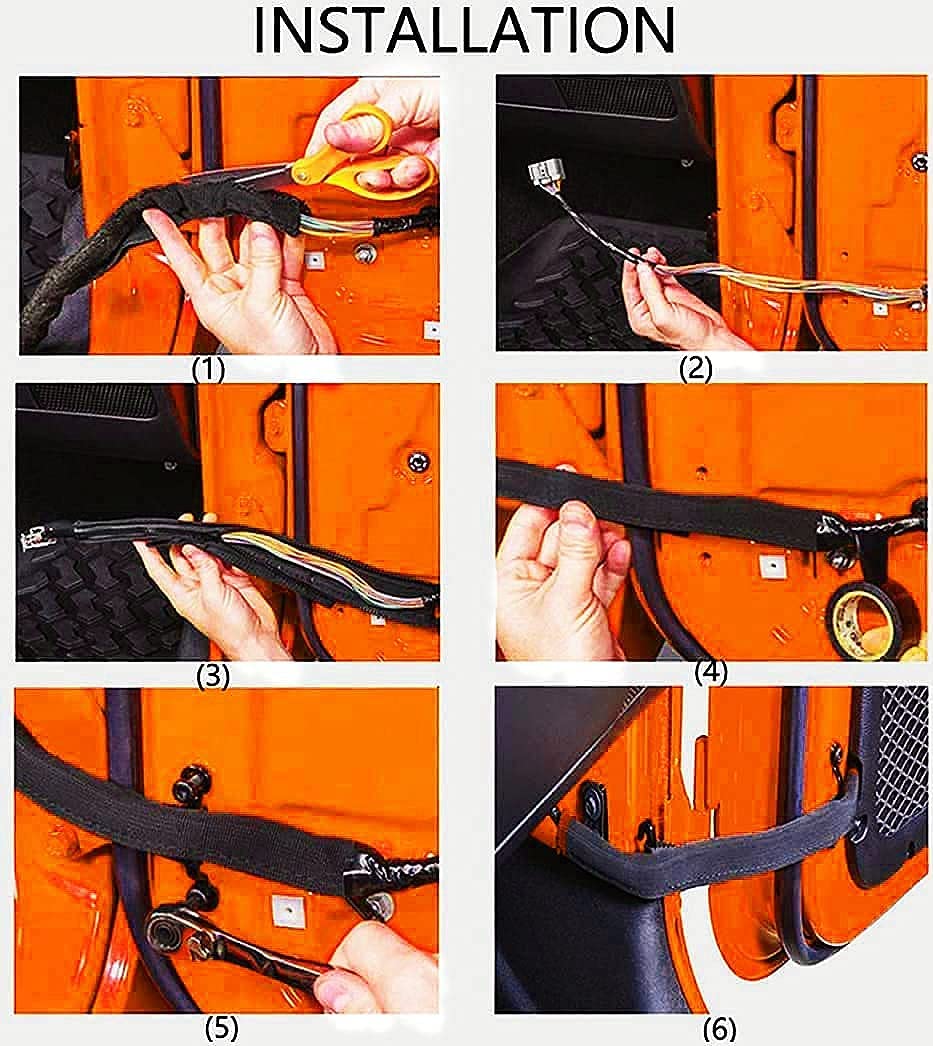 INSTALLATION

(1)

(2)

(3)

(4)

(5)

(6)