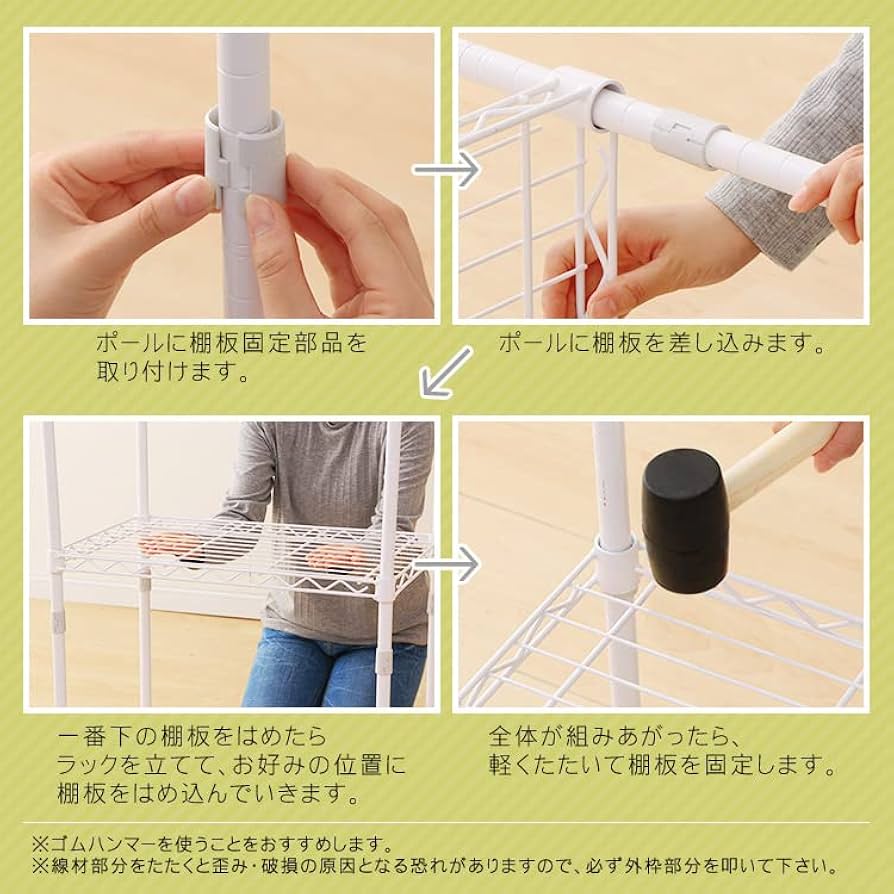 ポールに棚板固定部品を取り付けます。

ポールに棚板を差し込みます。

一番下の棚板をはめたらラックを立てて、お好みの位置に棚板をはめ込んでいきます。

全体が組みあがったら、軽くたたいて棚板を固定します。

※ゴムハンマーを使うことをおすすめします。
※線材部分をたたくと歪み・破損の原因となる恐れがありますので、必ず外枠部分を叩いて下さい。