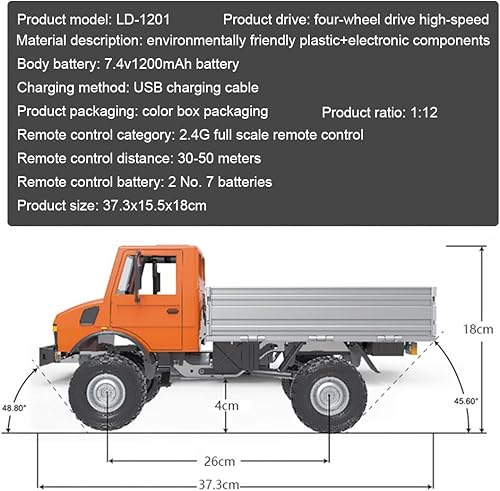 Product model: LD-1201 Product drive: four-wheel drive high-speed

Material description: environmentally friendly plastic+electronic components

Body battery: 7.4v1200mAh battery

Charging method: USB charging cable

Product packaging: color box packaging Product ratio: 1:12

Remote control category: 2.4G full scale remote control

Remote control distance: 30-50 meters

Remote control battery: 2 No. 7 batteries

Product size: 37.3x15.5x18cm

18cm

48.80°

4cm

45.60°

26cm

37.3cm