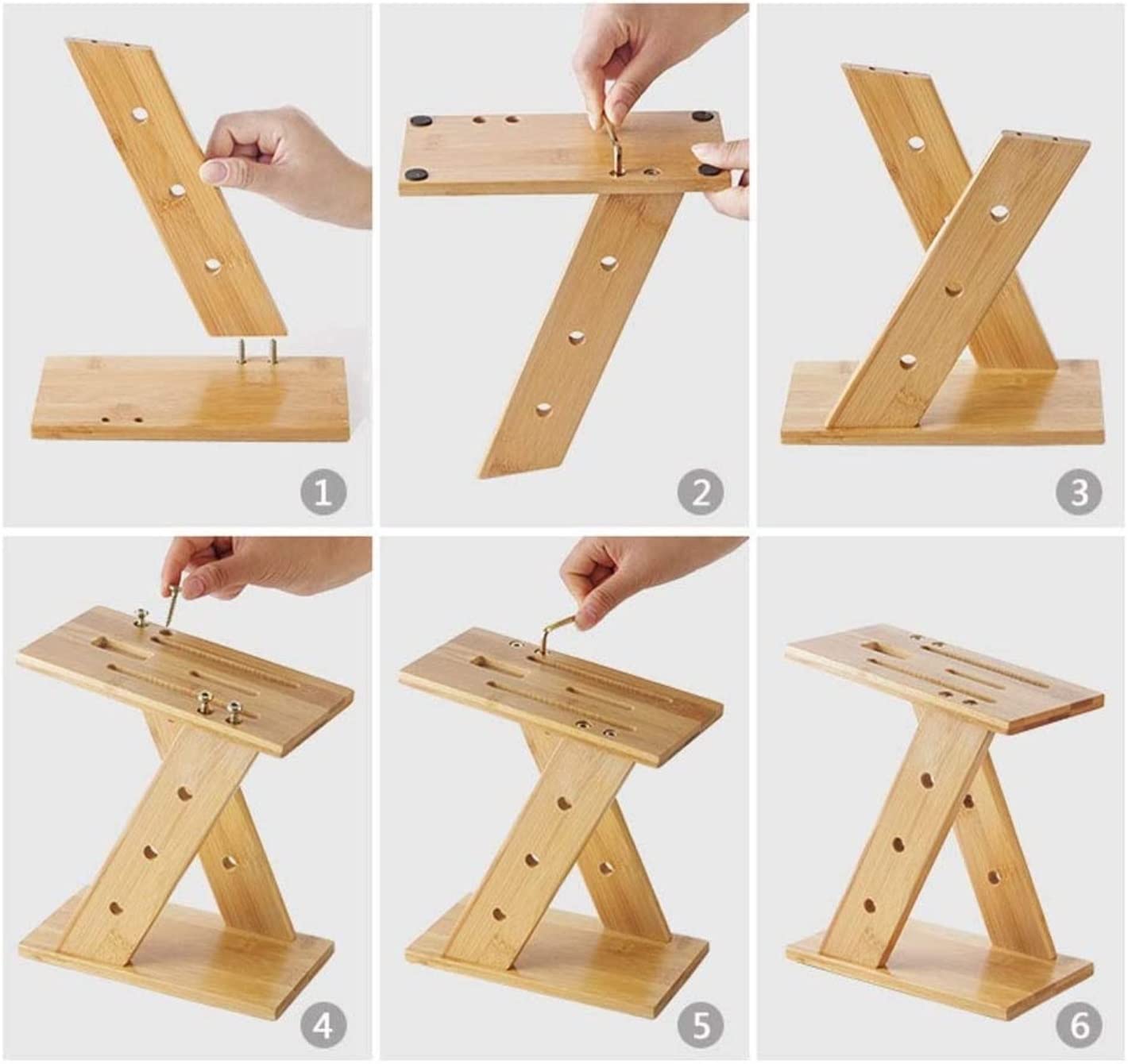 1

2

3

4

5

6