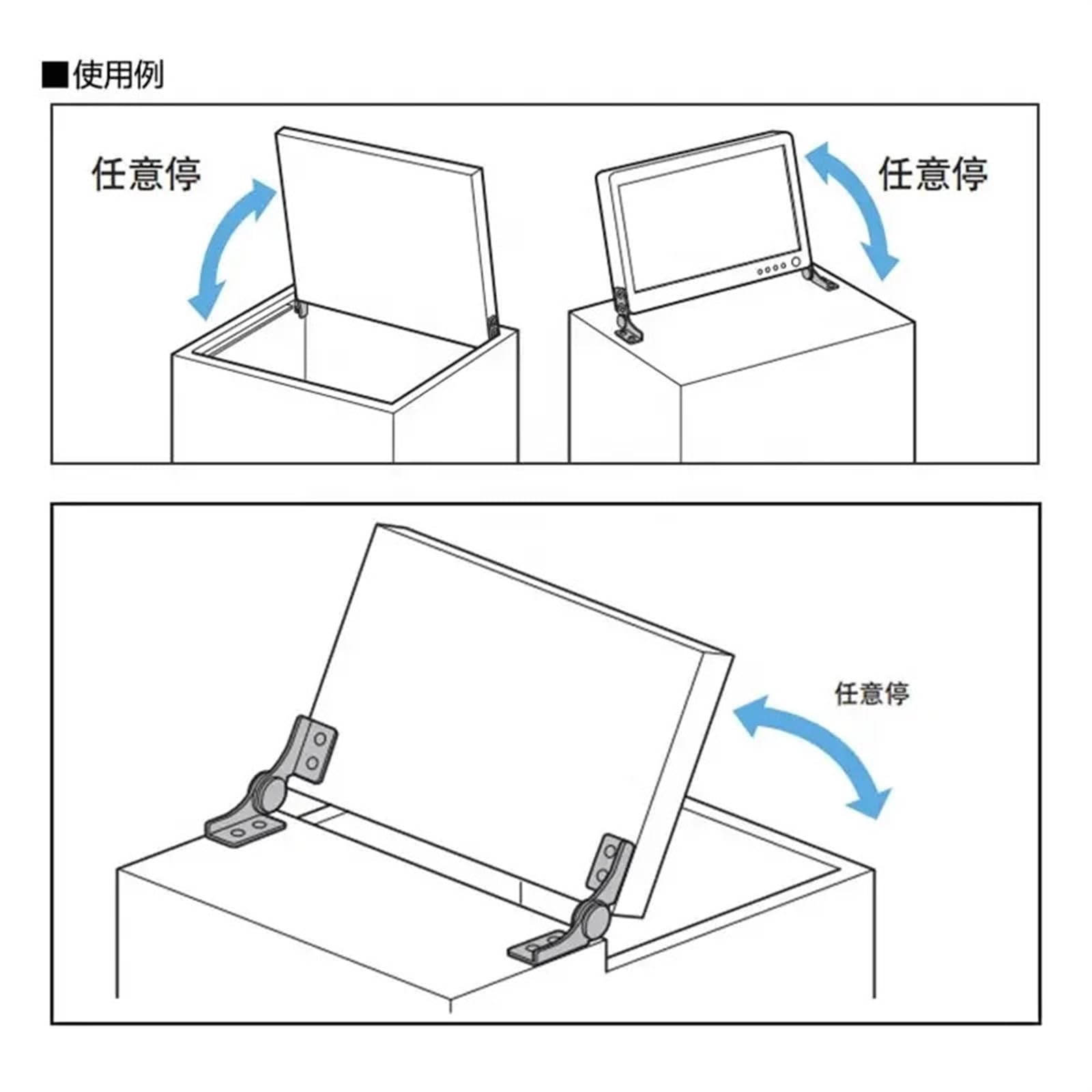 ■使用例

任意停

任意停

任意停