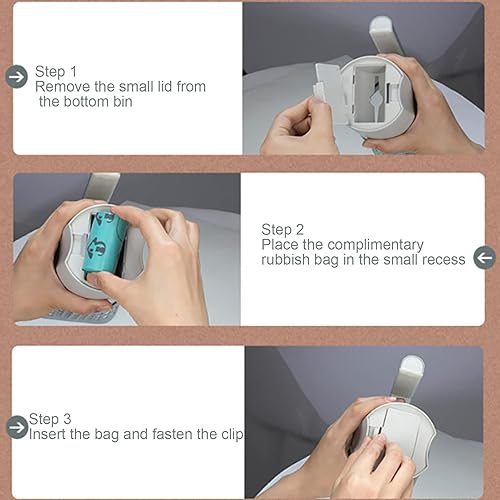 Step 1
Remove the small lid from the bottom bin

Step 2
Place the complimentary rubbish bag in the small recess

Step 3
Insert the bag and fasten the clip