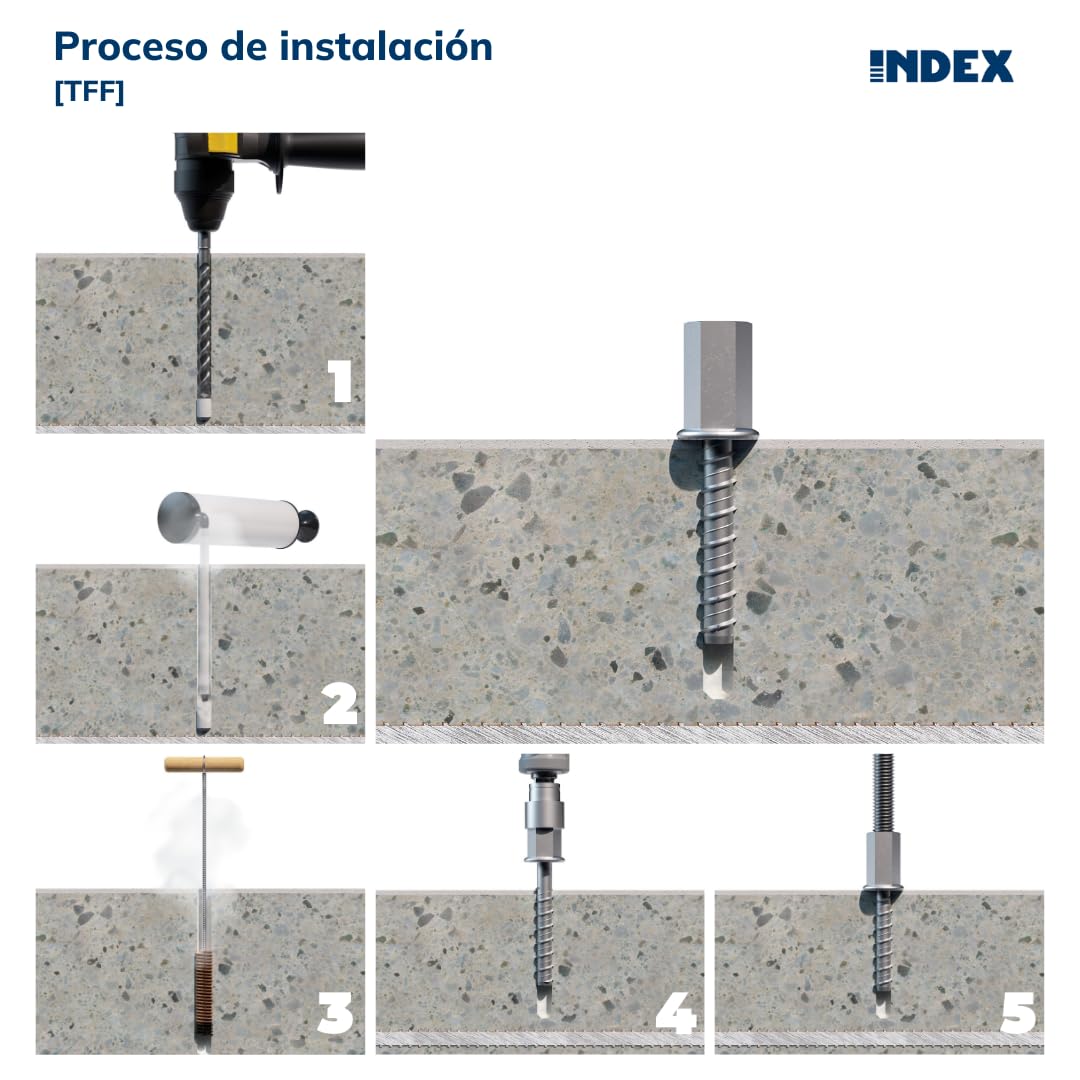 Proceso de instalación
[TFF]

INDEX

1

2

3

4

5