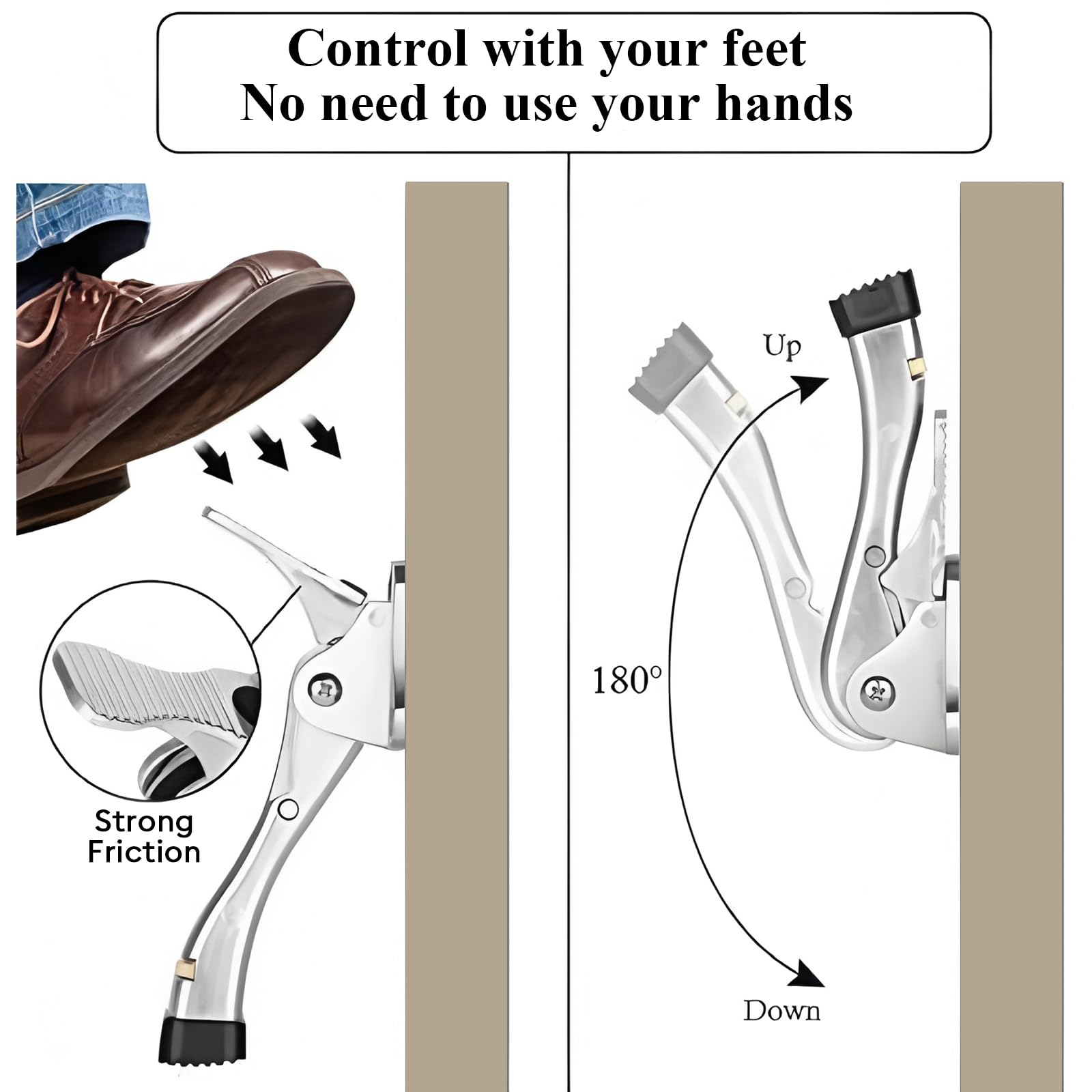 Control with your feet
No need to use your hands

Strong Friction

Up

180°

Down