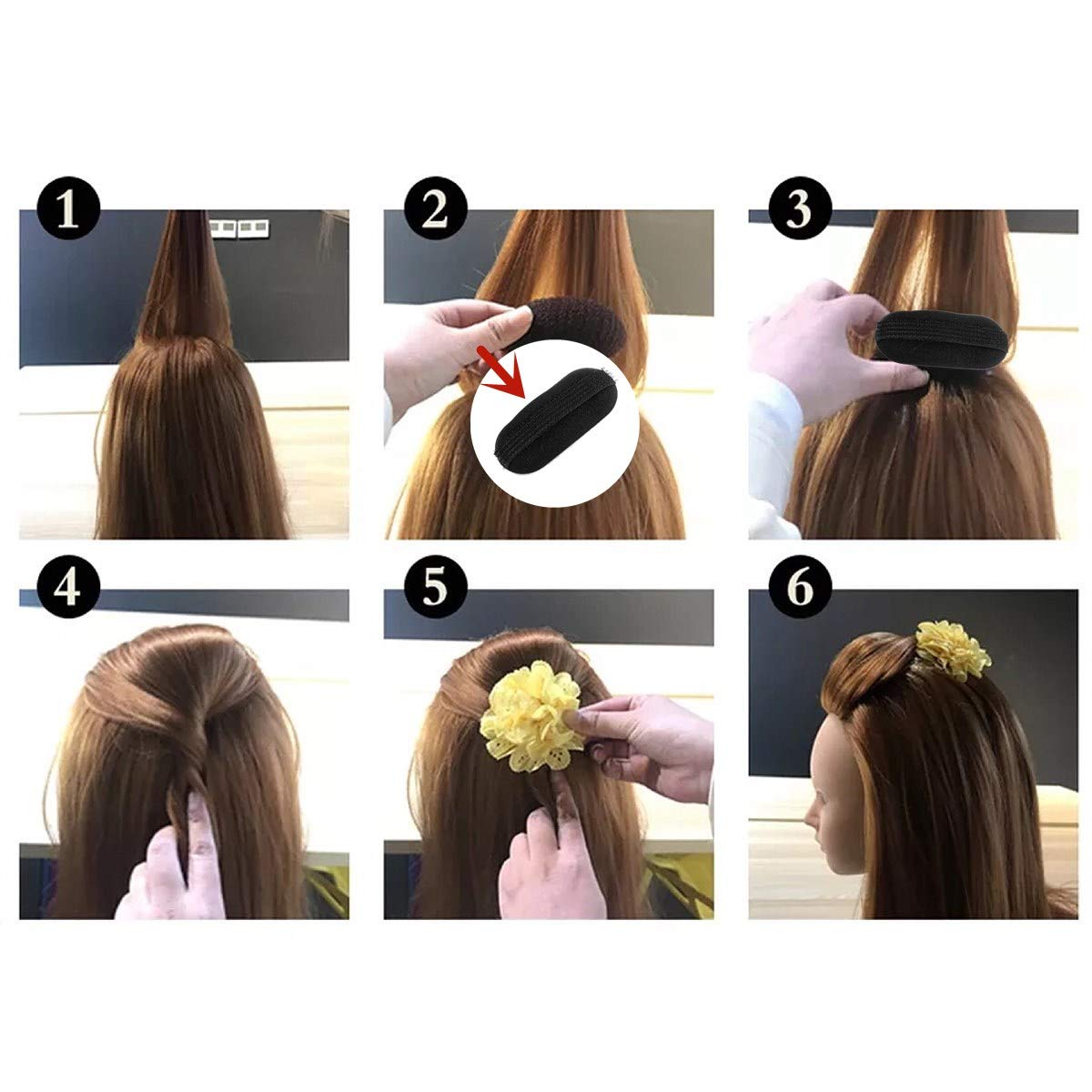 1

2

3

4

5

6