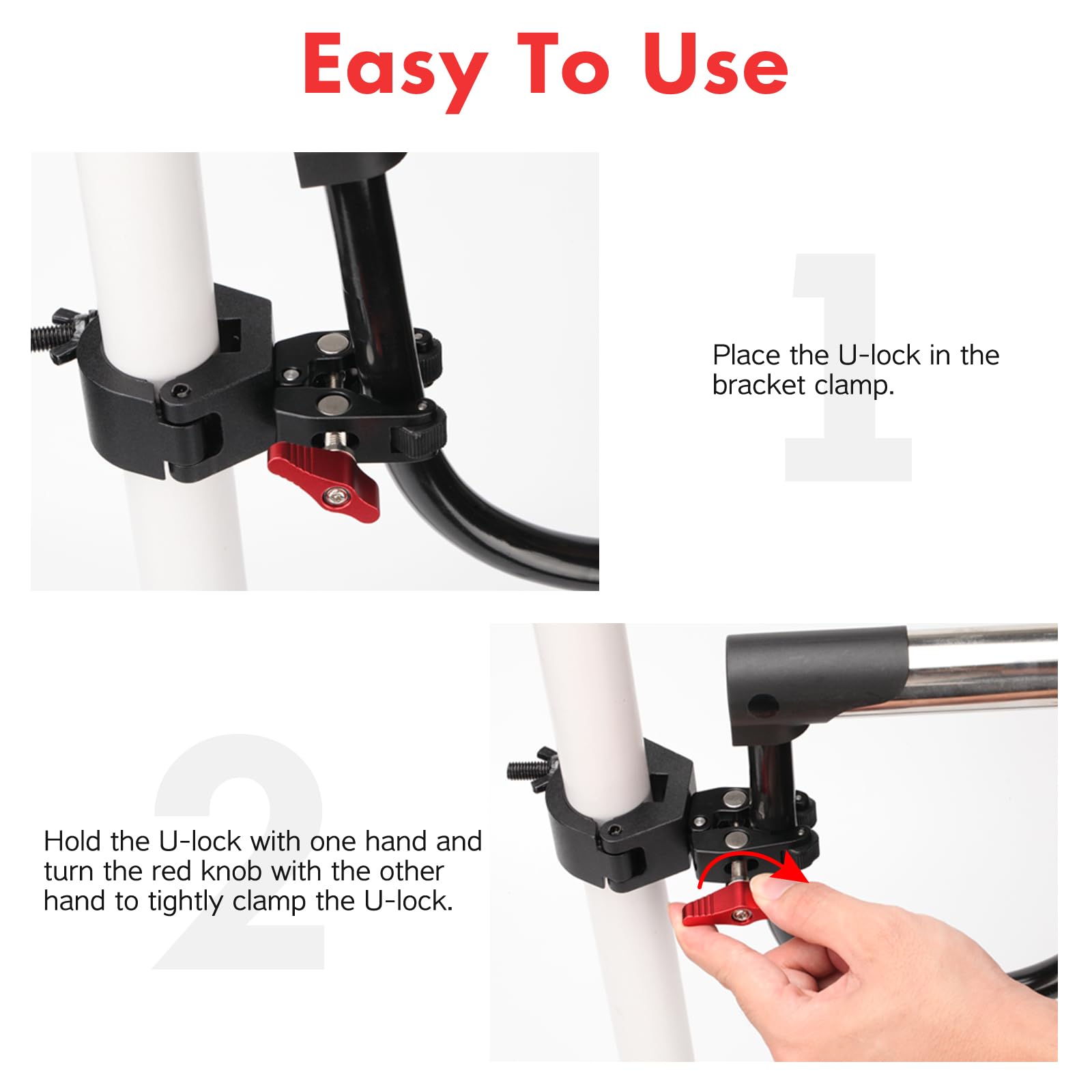 Easy To Use

1

Place the U-lock in the bracket clamp.

2

Hold the U-lock with one hand and turn the red knob with the other hand to tightly clamp the U-lock.