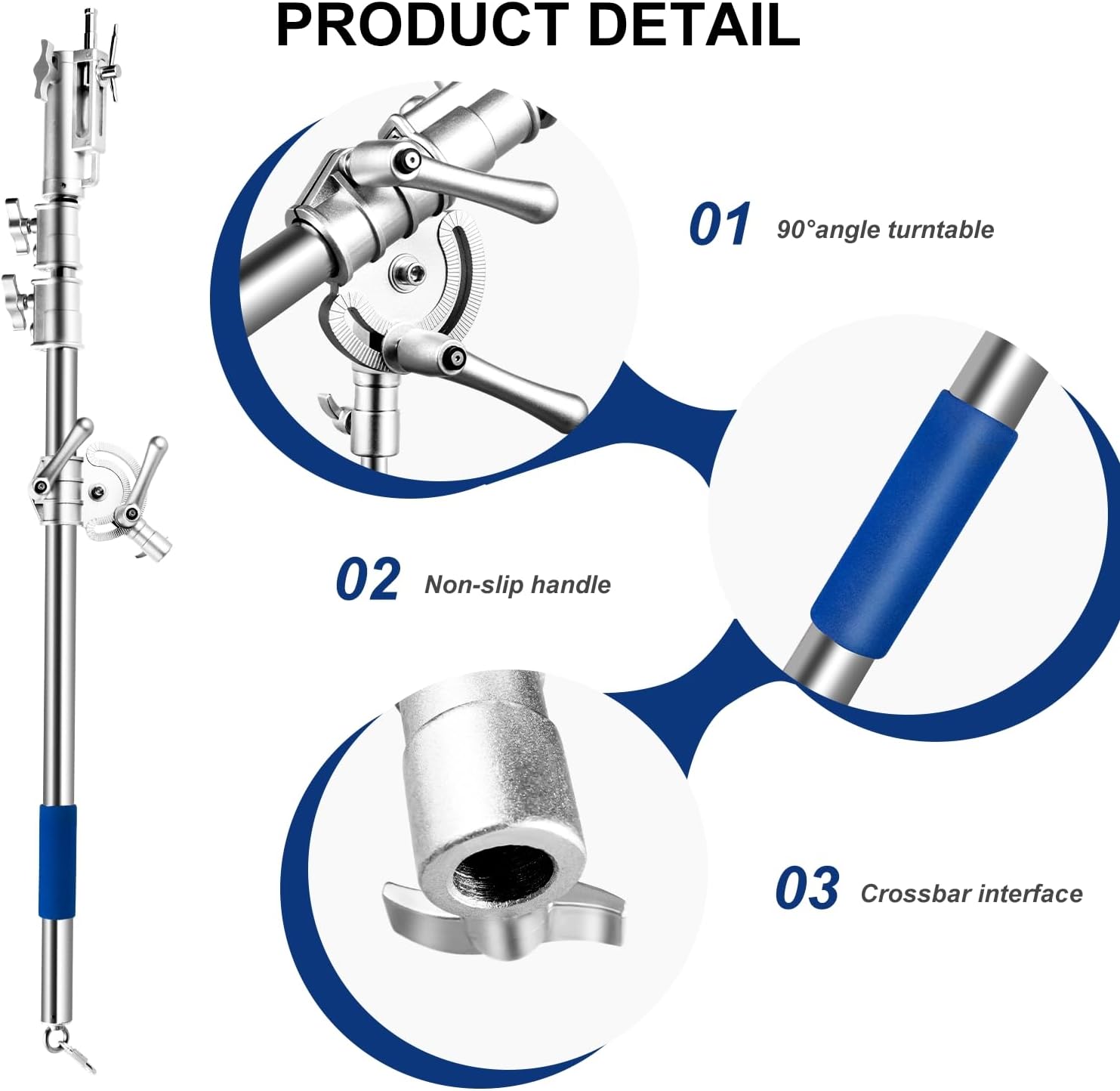 PRODUCT DETAIL

01 90°angle turntable

02 Non-slip handle

03 Crossbar interface