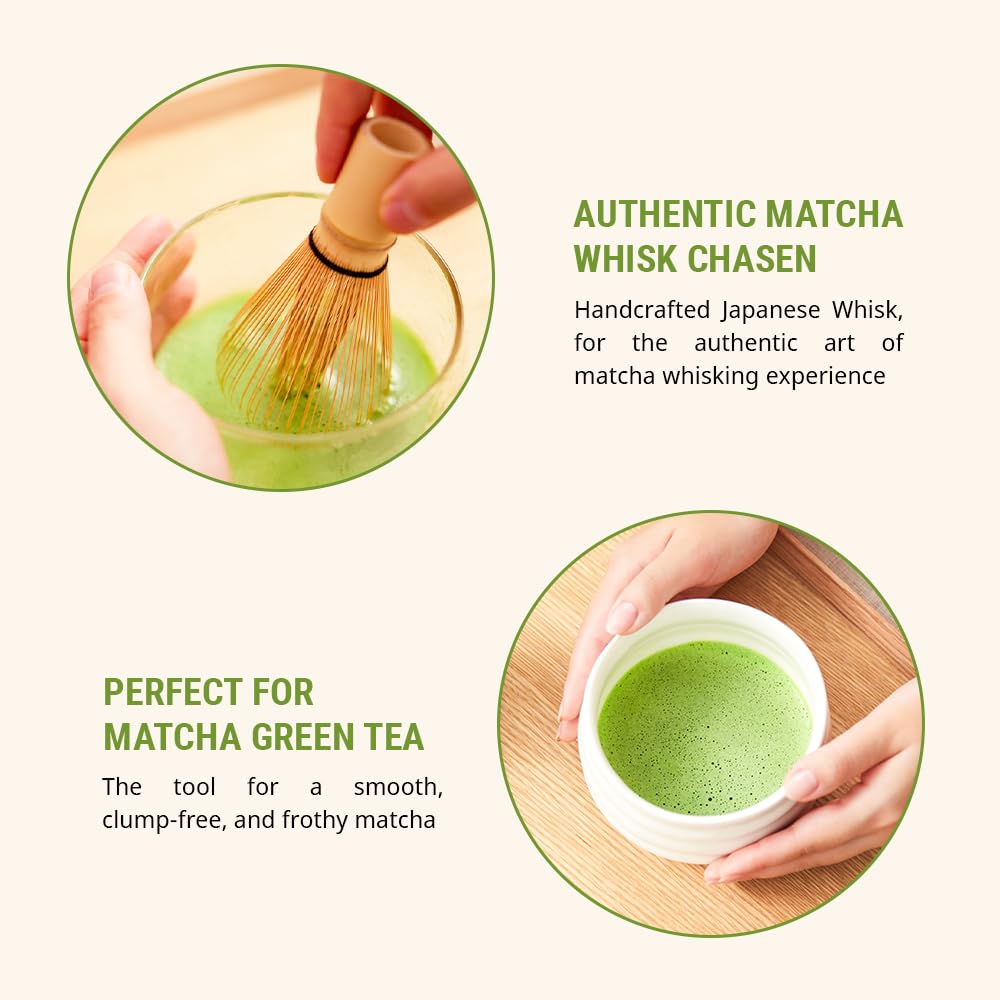 AUTHENTIC MATCHA WHISK CHASEN

Handcrafted Japanese Whisk, for the authentic art of matcha whisking experience

PERFECT FOR MATCHA GREEN TEA

The tool for a smooth, clump-free, and frothy matcha