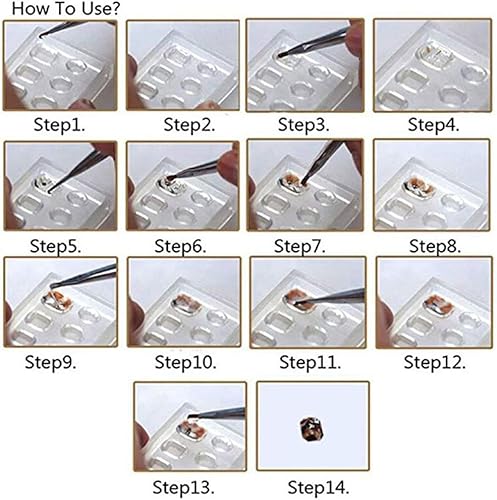 How To Use?

Step1. Step2. Step3. Step4.

Step5. Step6. Step7. Step8.

Step9. Step10. Step11. Step12.

Step13. Step14.