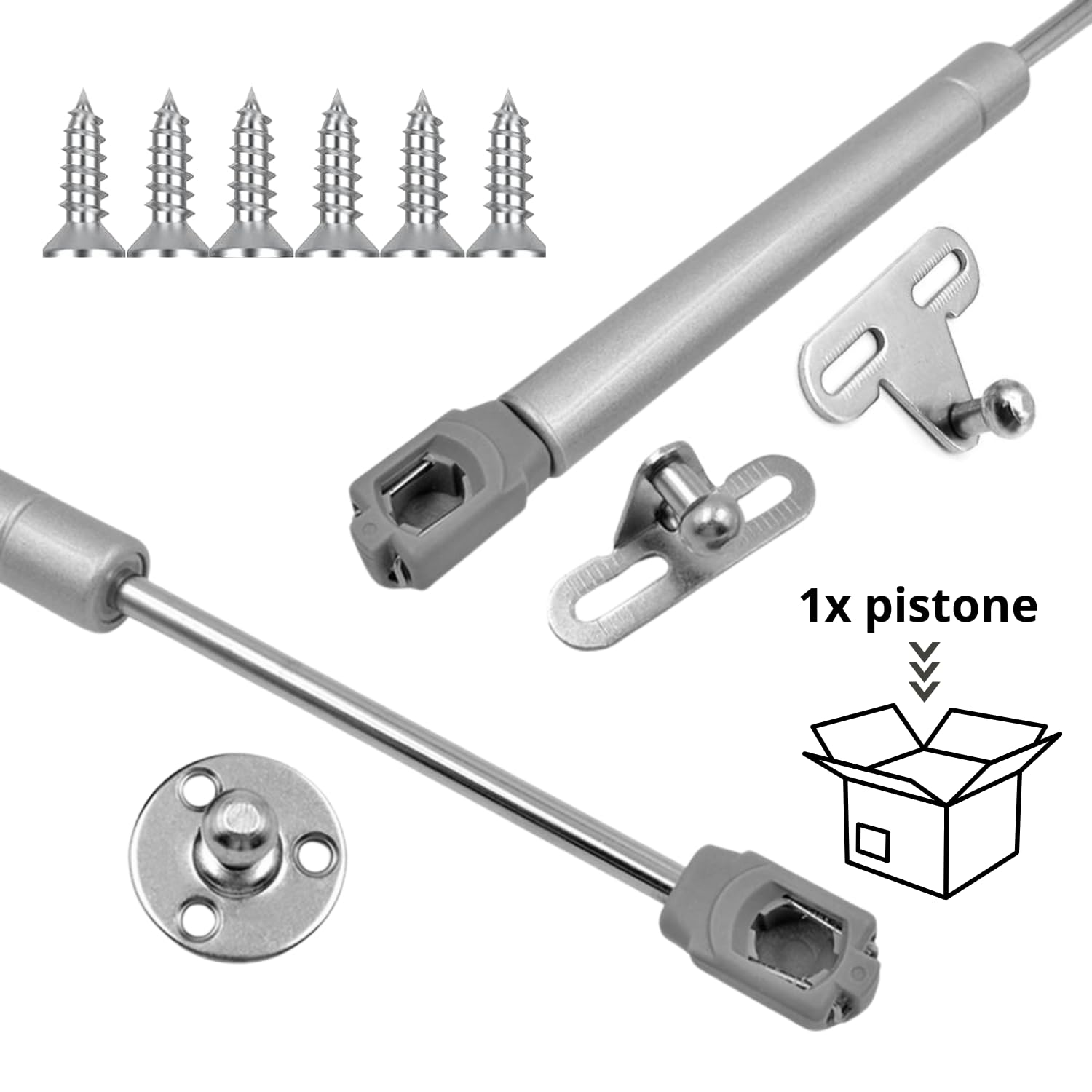 1x pistone