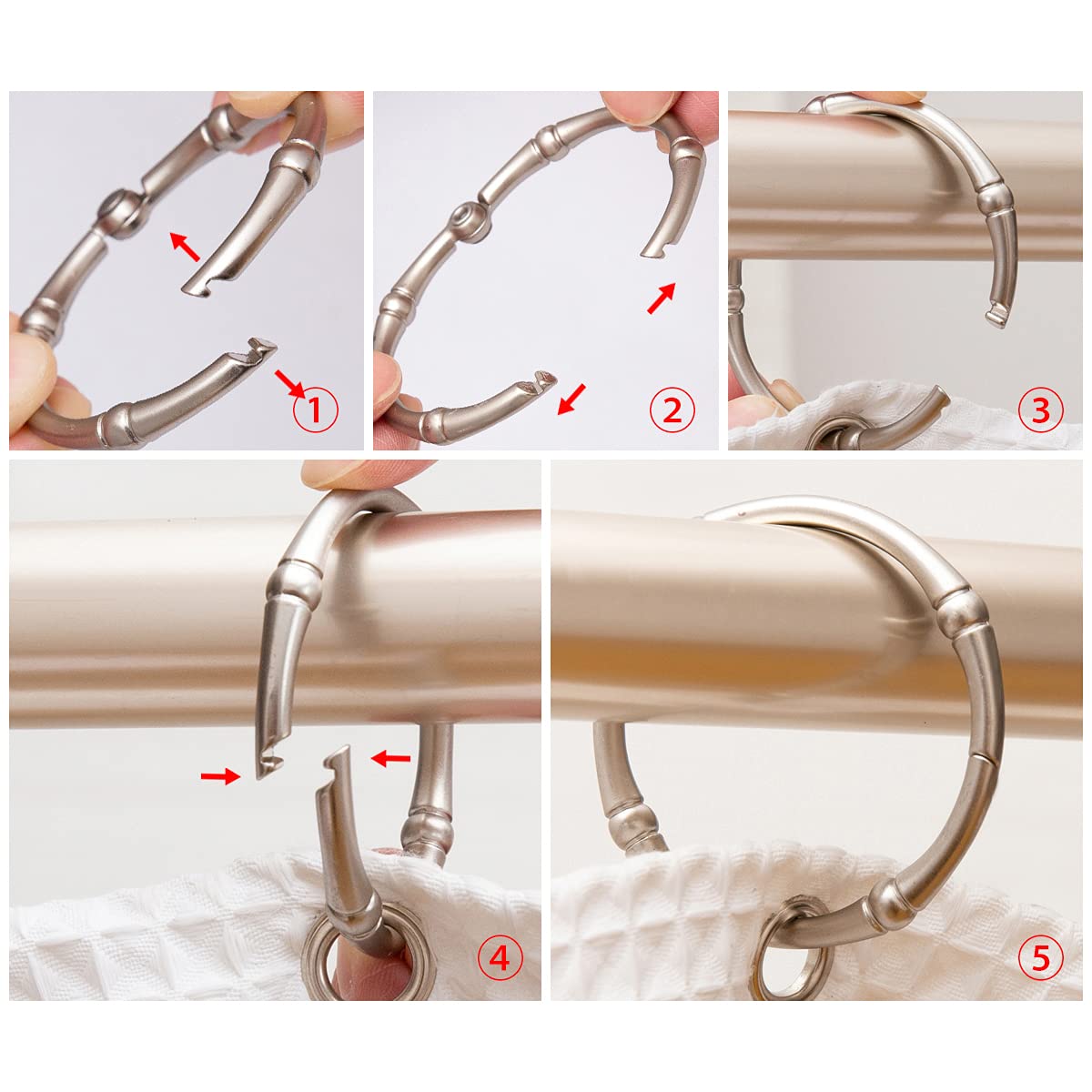 ①

②

③

④

⑤