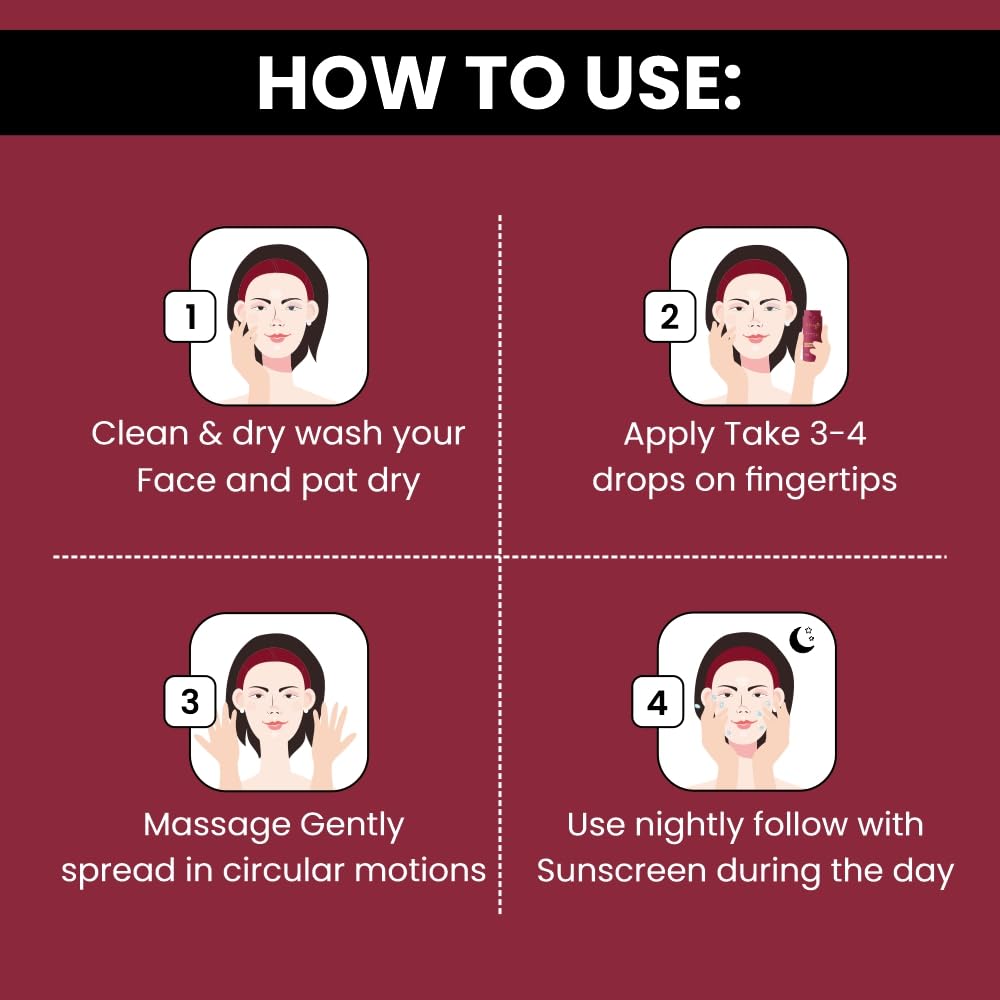 HOW TO USE:

1

Clean & dry wash your Face and pat dry

2

Apply Take 3-4 drops on fingertips

3

Massage Gently spread in circular motions

4

Use nightly follow with Sunscreen during the day