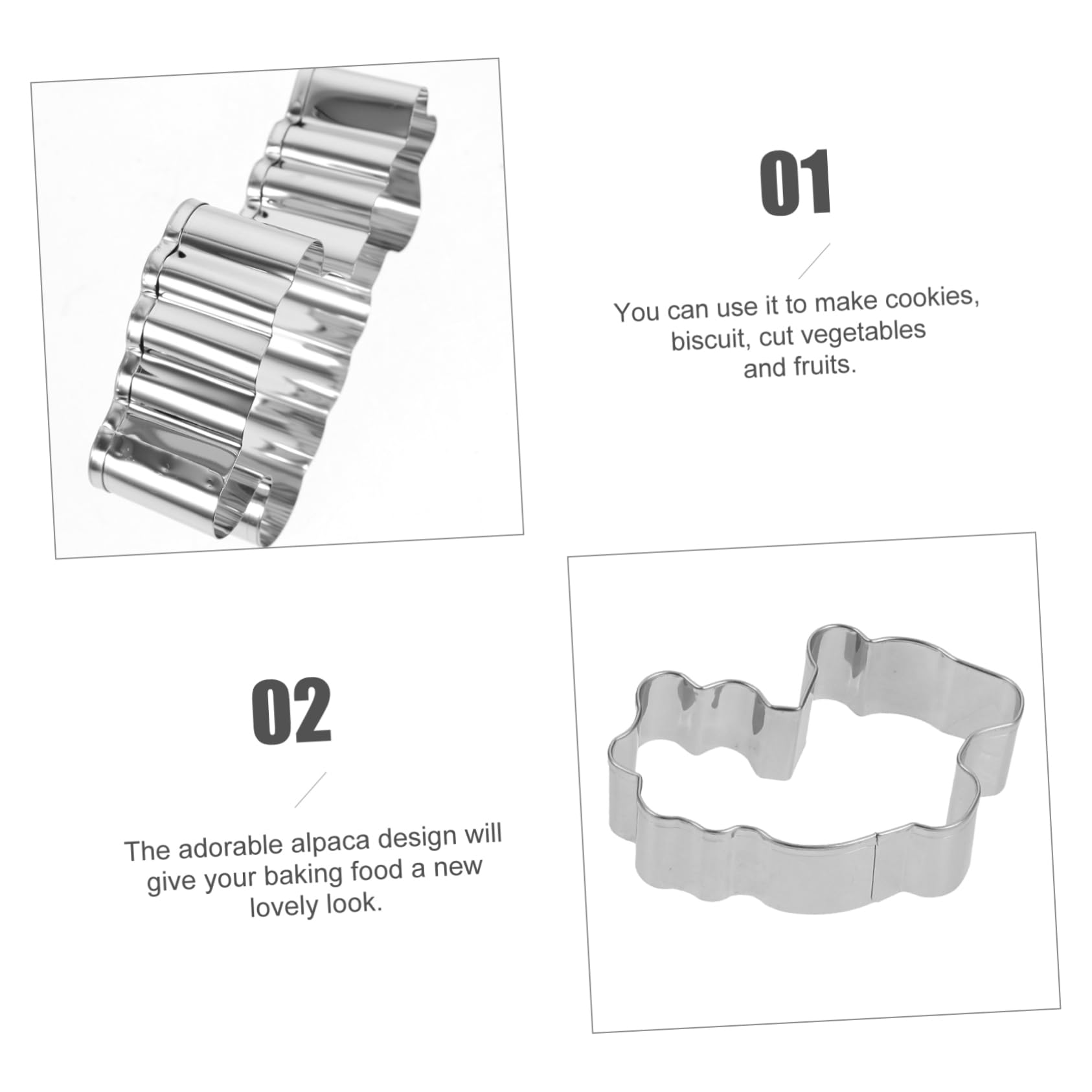 01

You can use it to make cookies, biscuit, cut vegetables and fruits.

02

The adorable alpaca design will give your baking food a new lovely look.