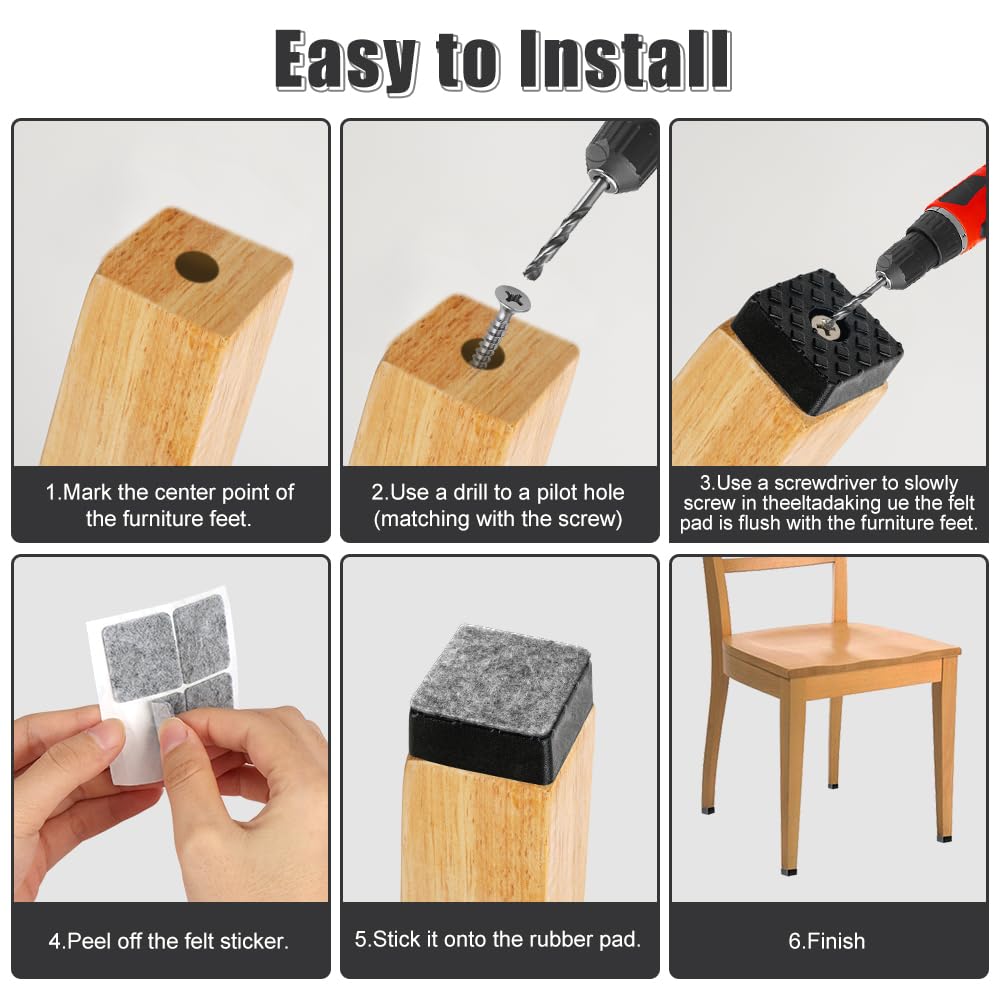 Easy to Install

1.Mark the center point of the furniture feet.

2.Use a drill to a pilot hole (matching with the screw)

3.Use a screwdriver to slowly screw in theeltadaking ue the felt pad is flush with the furniture feet.

4.Peel off the felt sticker.

5.Stick it onto the rubber pad.

6.Finish