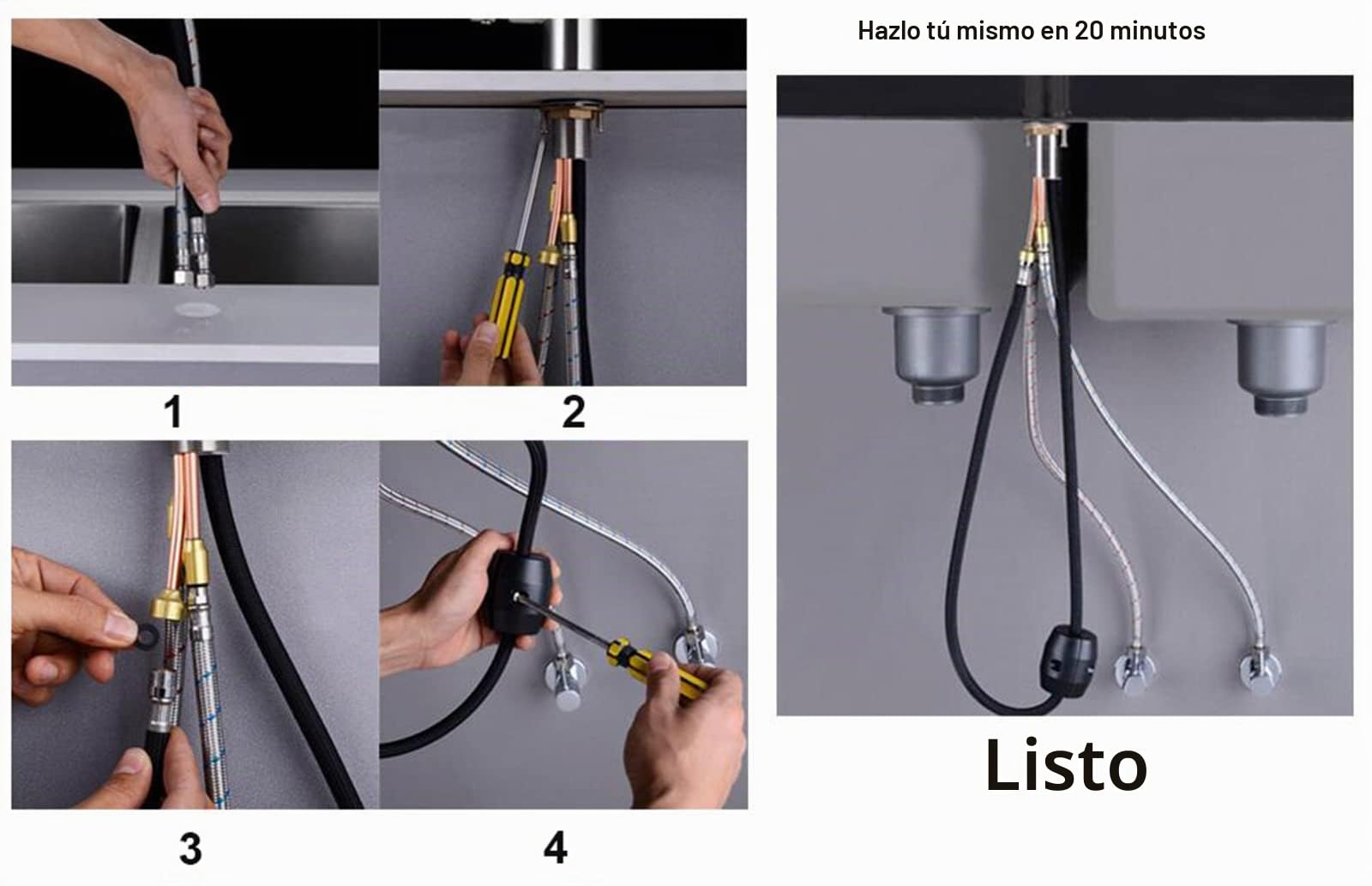 Hazlo tú mismo en 20 minutos

1

2

3

4

Listo