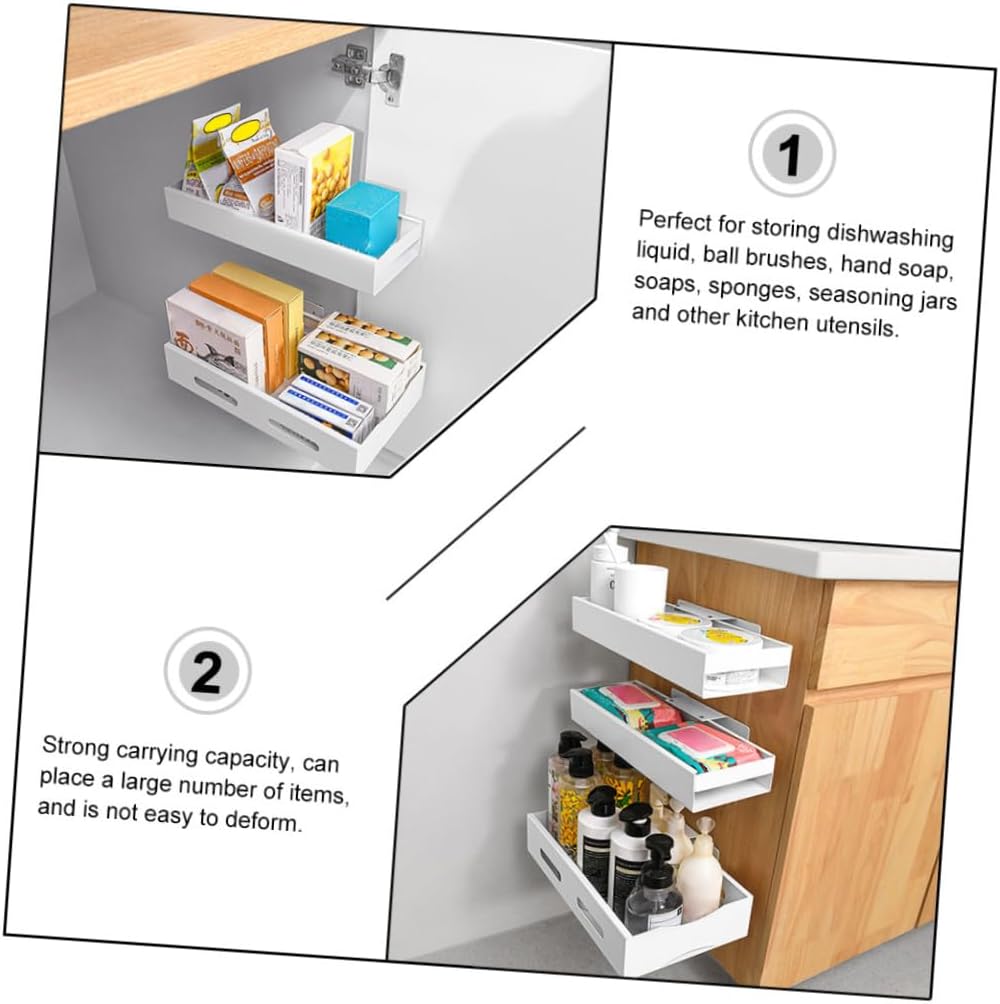 1

Perfect for storing dishwashing liquid, ball brushes, hand soap, soaps, sponges, seasoning jars and other kitchen utensils.

2

Strong carrying capacity, can place a large number of items, and is not easy to deform.