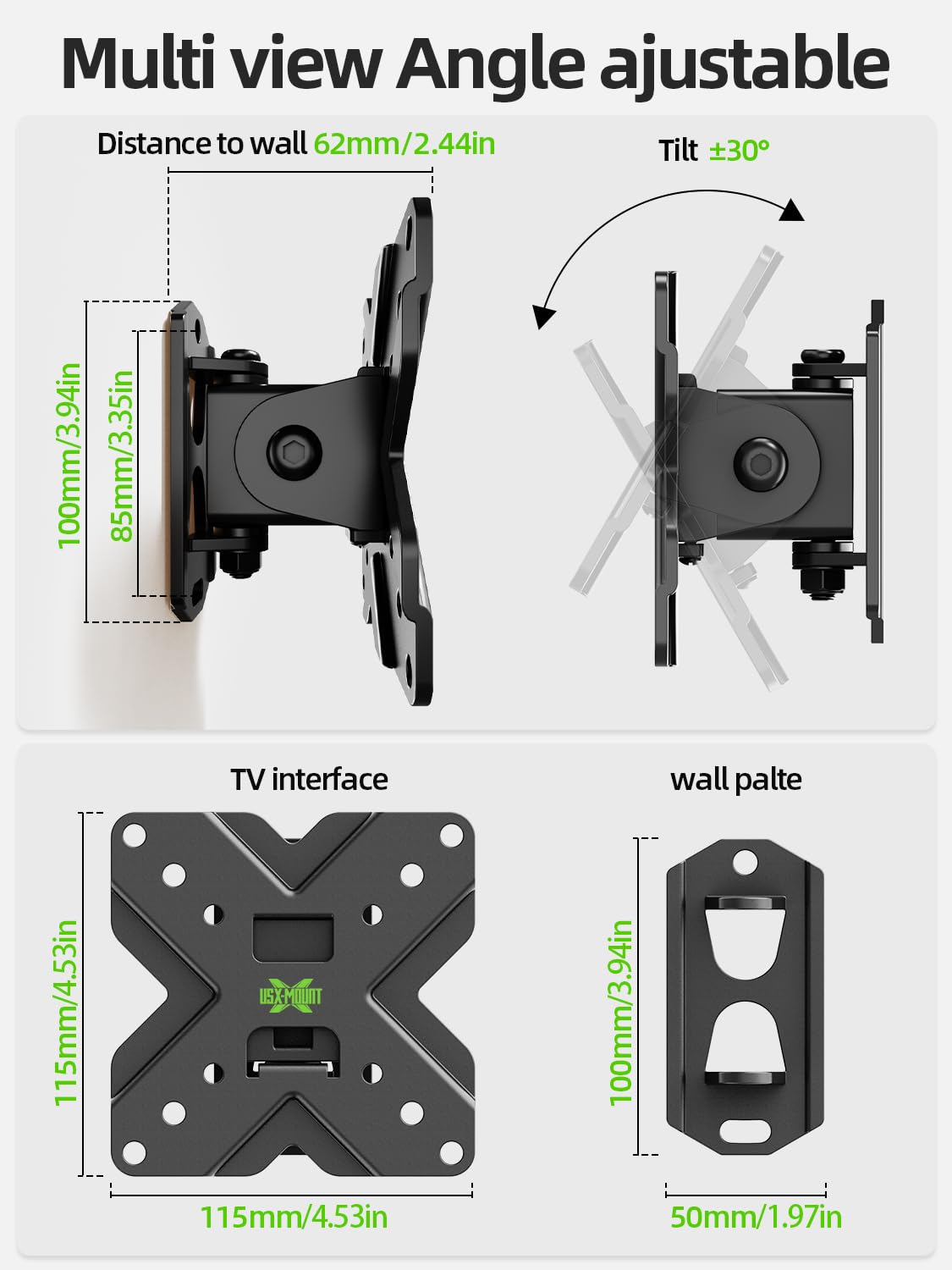 Multi view Angle ajustable

Distance to wall 62mm/2.44in

Tilt ±30°

100mm/3.94in

85mm/3.35in

TV interface

wall palte

USX MOUNT

115mm/4.53in

115mm/4.53in

100mm/3.94in

50mm/1.97in