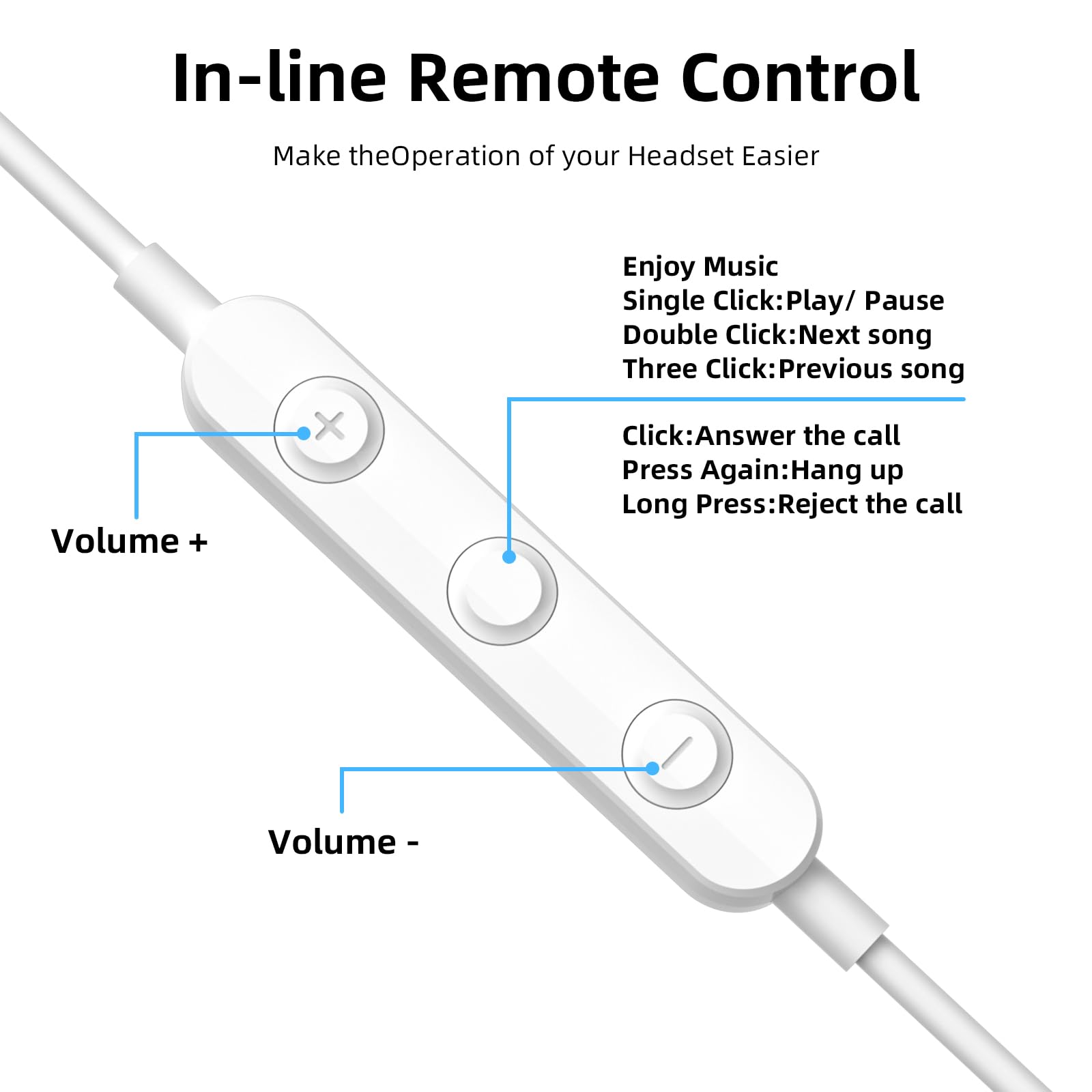 In-line Remote Control

Make theOperation of your Headset Easier

Enjoy Music
Single Click:Play/ Pause
Double Click:Next song
Three Click:Previous song

Click:Answer the call
Press Again:Hang up
Long Press:Reject the call

Volume +

Volume -